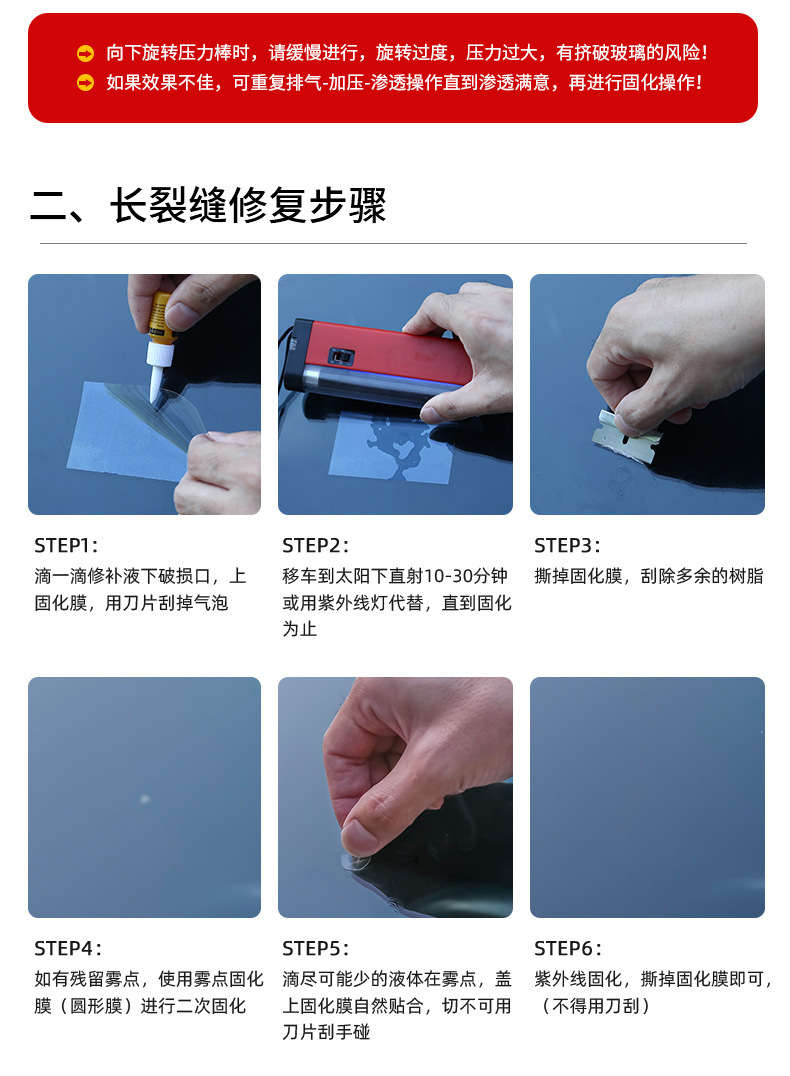 向下旋转压力棒时，请缓慢进行，旋转过度，压力过大，有挤破玻璃的风险！
如果效果不佳，可重复排气-加压-渗透操作直到渗透满意，再进行固化操作！

二、长裂缝修复步骤

STEP1：
滴一滴修补液下破损口，上固化膜，用刀片刮掉气泡

STEP2：
移车到太阳下直射10-30分钟或用紫外线灯代替，直到固化为止

STEP3：
撕掉固化膜，刮除多余的树脂

STEP4：
如有残留雾点，使用雾点固化膜（圆形膜）进行二次固化

STEP5：
滴尽可能少的液体在雾点，盖上固化膜自然贴合，切不可用刀片刮手碰

STEP6：
紫外线固化，撕掉固化膜即可，（不得用刀刮）