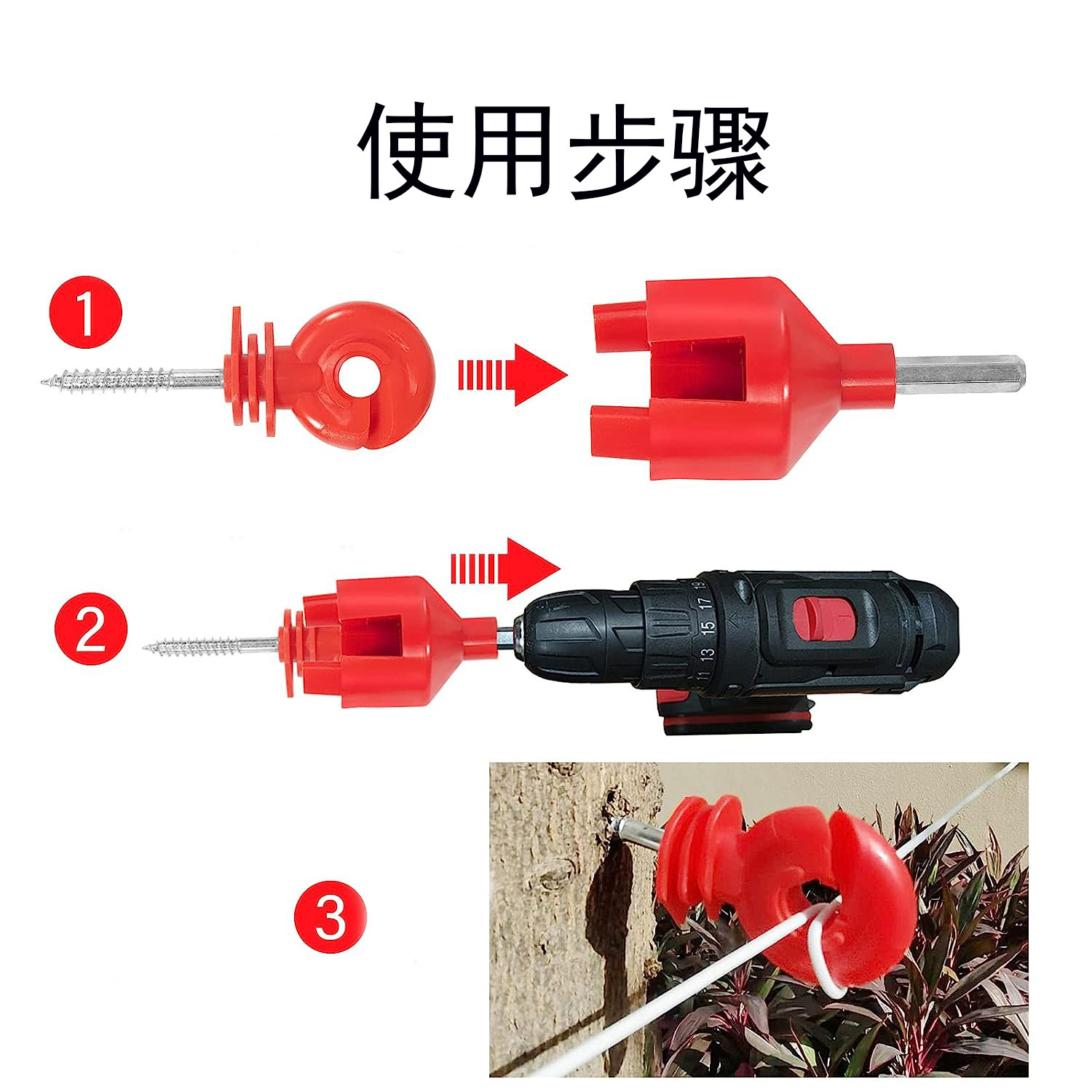 使用步骤

1

2

11 13 15 17 19

3