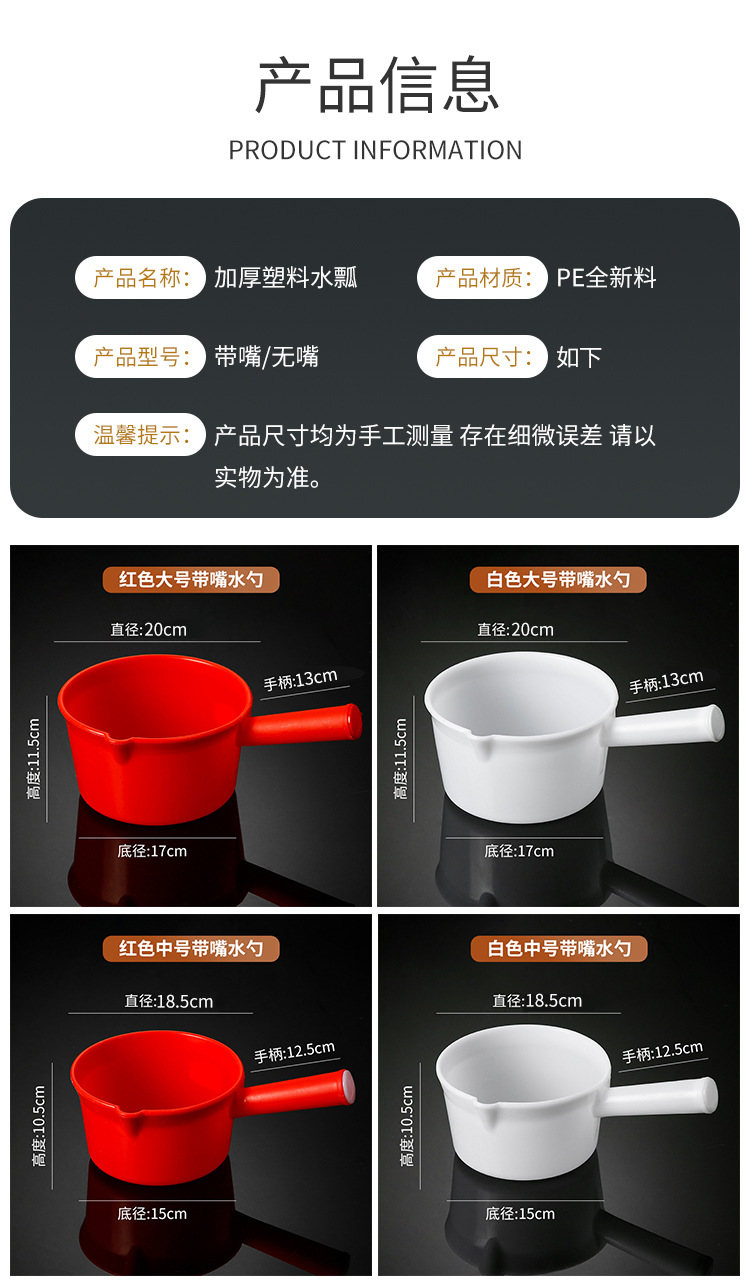 产品信息
PRODUCT INFORMATION

产品名称: 加厚塑料水瓢
产品材质: PE全新料
产品型号: 带嘴/无嘴
产品尺寸: 如下
温馨提示: 产品尺寸均为手工测量 存在细微误差 请以实物为准。

红色大号带嘴水勺
直径:20cm
手柄:13cm
高度:11.5cm
底径:17cm

白色大号带嘴水勺
直径:20cm
手柄:13cm
高度:11.5cm
底径:17cm

红色中号带嘴水勺
直径:18.5cm
手柄:12.5cm
高度:10.5cm
底径:15cm

白色中号带嘴水勺
直径:18.5cm
手柄:12.5cm
高度:10.5cm
底径:15cm