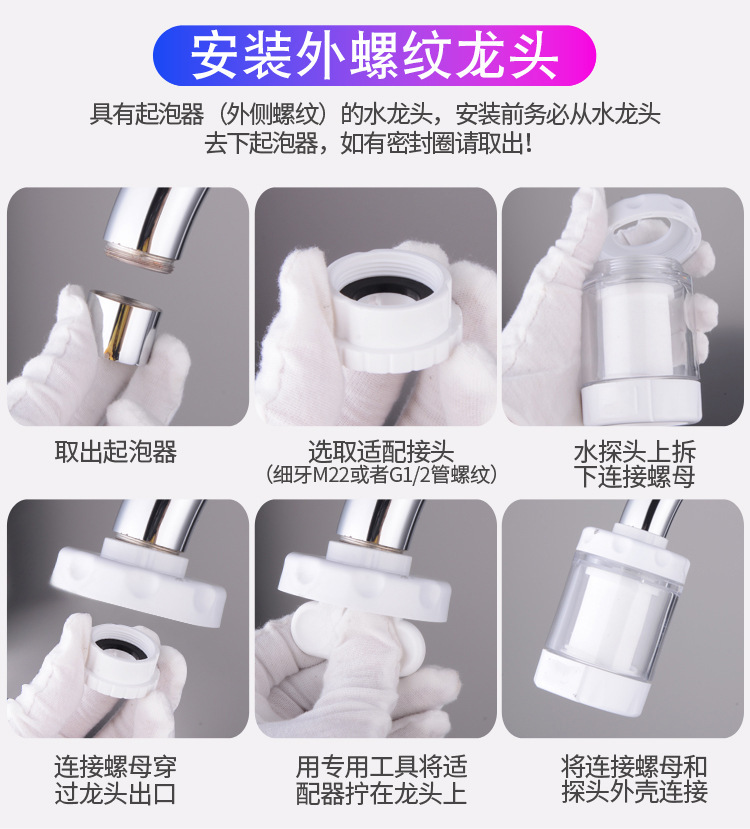 安装外螺纹龙头

具有起泡器（外侧螺纹）的水龙头，安装前务必从水龙头去下起泡器，如有密封圈请取出！

取出起泡器

选取适配接头
（细牙M22或者G1/2管螺纹）

水探头上拆下连接螺母

连接螺母穿过龙头出口

用专用工具将适配器拧在龙头上

将连接螺母和探头外壳连接