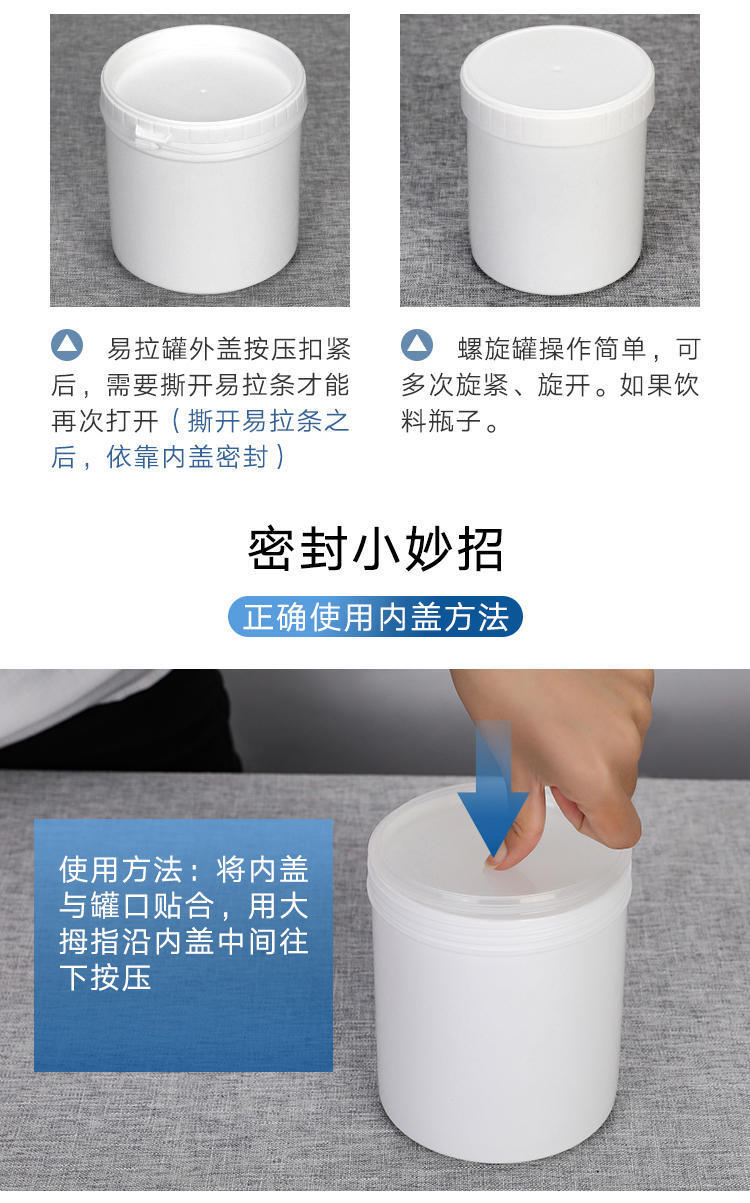 易拉罐外盖按压扣紧后，需要撕开易拉条才能再次打开（撕开易拉条之后，依靠内盖密封）

螺旋罐操作简单，可多次旋紧、旋开。如果饮料瓶子。

密封小妙招

正确使用内盖方法

使用方法：将内盖与罐口贴合，用大拇指沿内盖中间往下按压