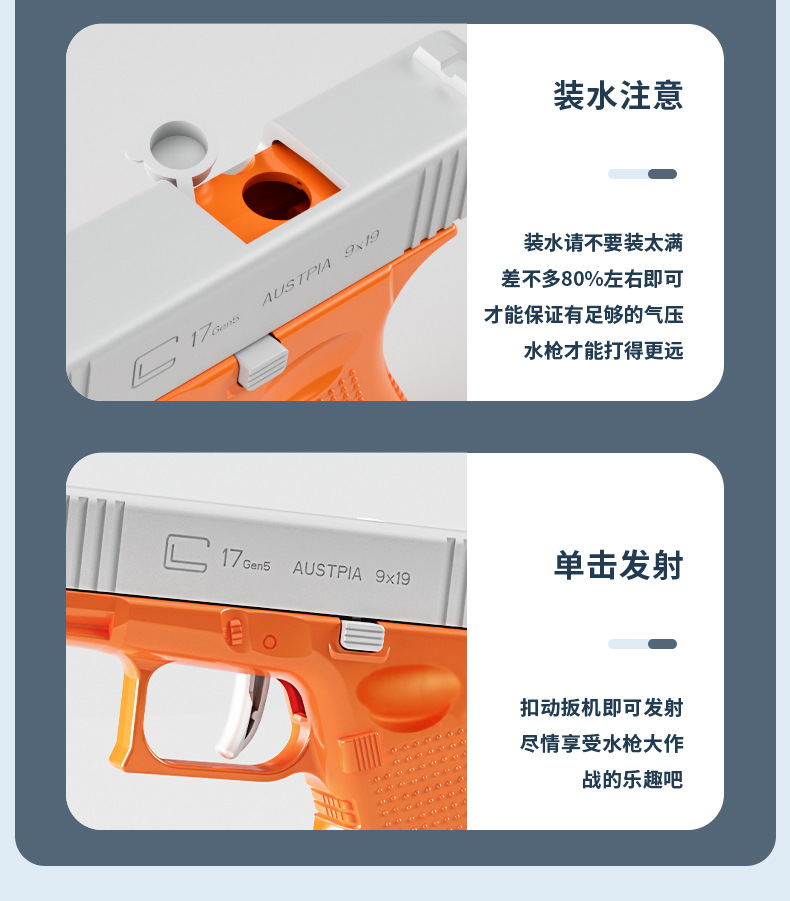 17 Gen5 AUSTPIA 9x19

装水注意

装水请不要装太满
差不多80%左右即可
才能保证有足够的气压
水枪才能打得更远

17 Gen5 AUSTPIA 9x19

单击发射

扣动扳机即可发射
尽情享受水枪大作
战的乐趣吧