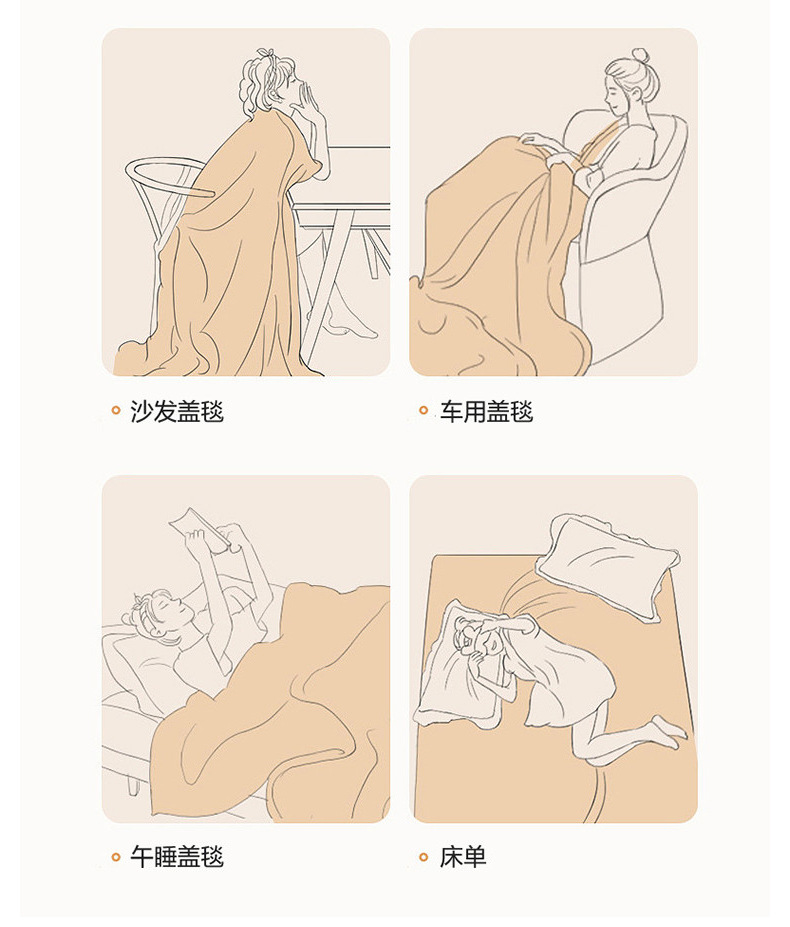 沙发盖毯

车用盖毯

午睡盖毯

床单