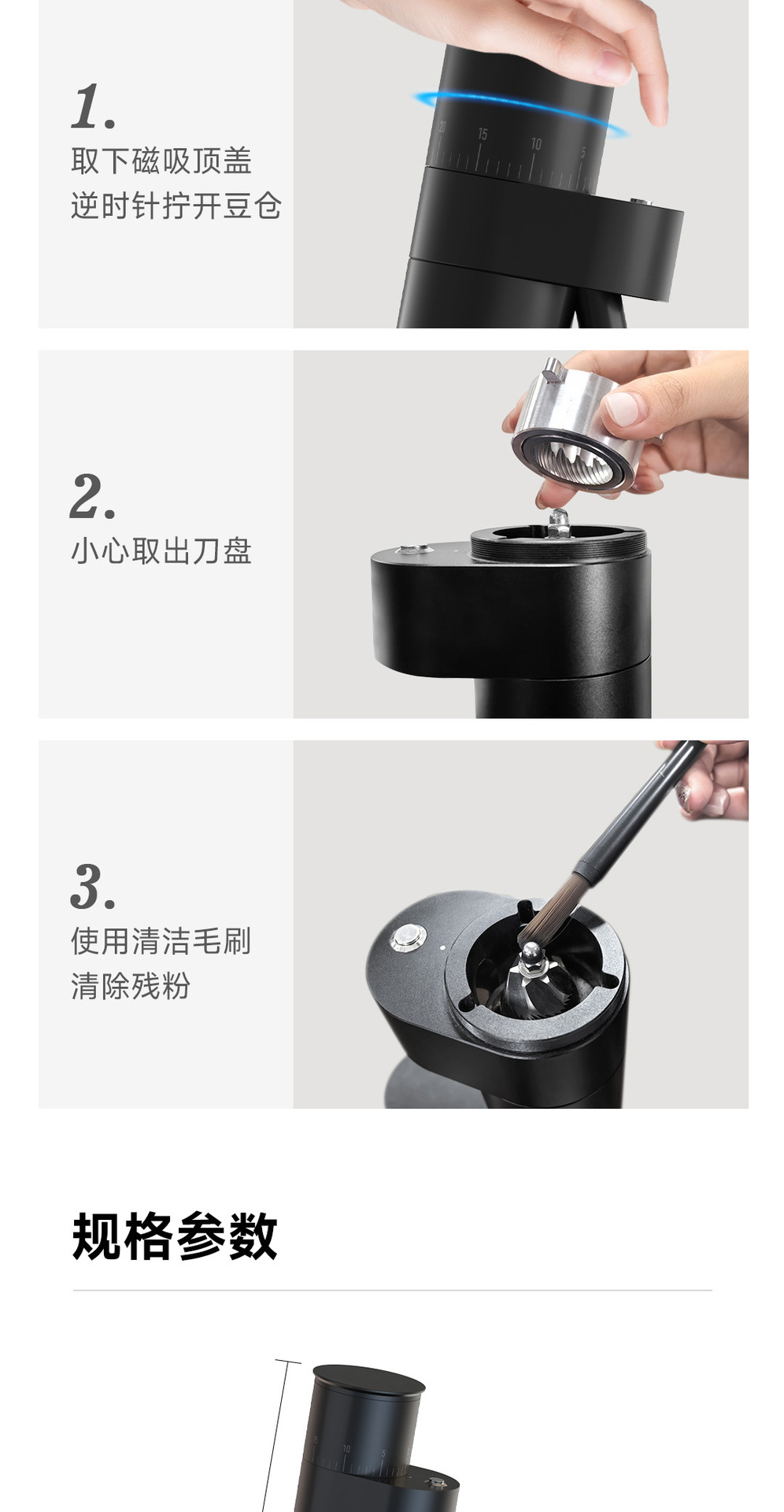 1.
取下磁吸顶盖
逆时针拧开豆仓

20 15 10 5

2.
小心取出刀盘

3.
使用清洁毛刷
清除残粉

规格参数

15 10 5