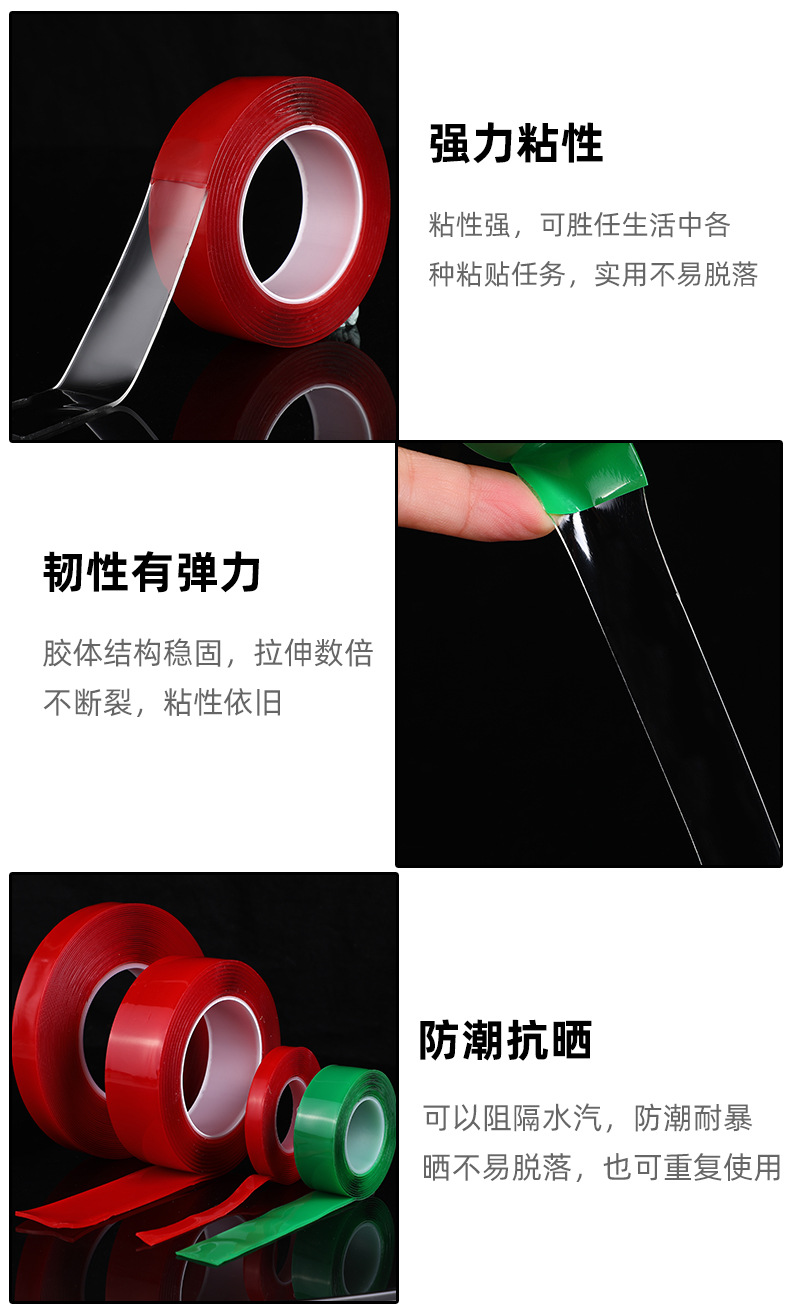 强力粘性

粘性强，可胜任生活中各种粘贴任务，实用不易脱落

韧性有弹力

胶体结构稳固，拉伸数倍不断裂，粘性依旧

防潮抗晒

可以阻隔水汽，防潮耐暴晒不易脱落，也可重复使用