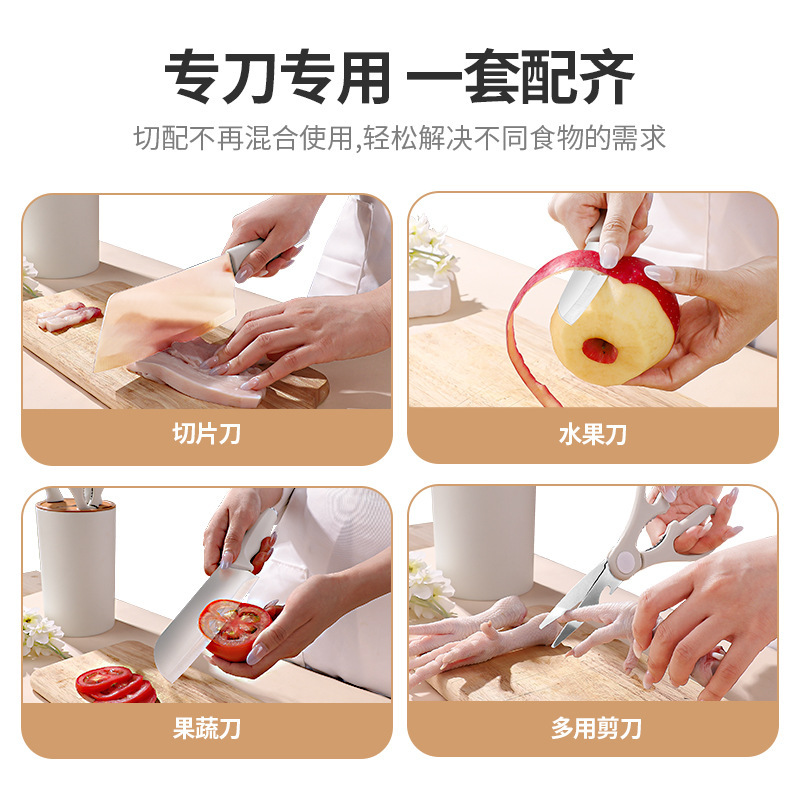 专刀专用 一套配齐

切配不再混合使用,轻松解决不同食物的需求

切片刀

水果刀

果蔬刀

多用剪刀