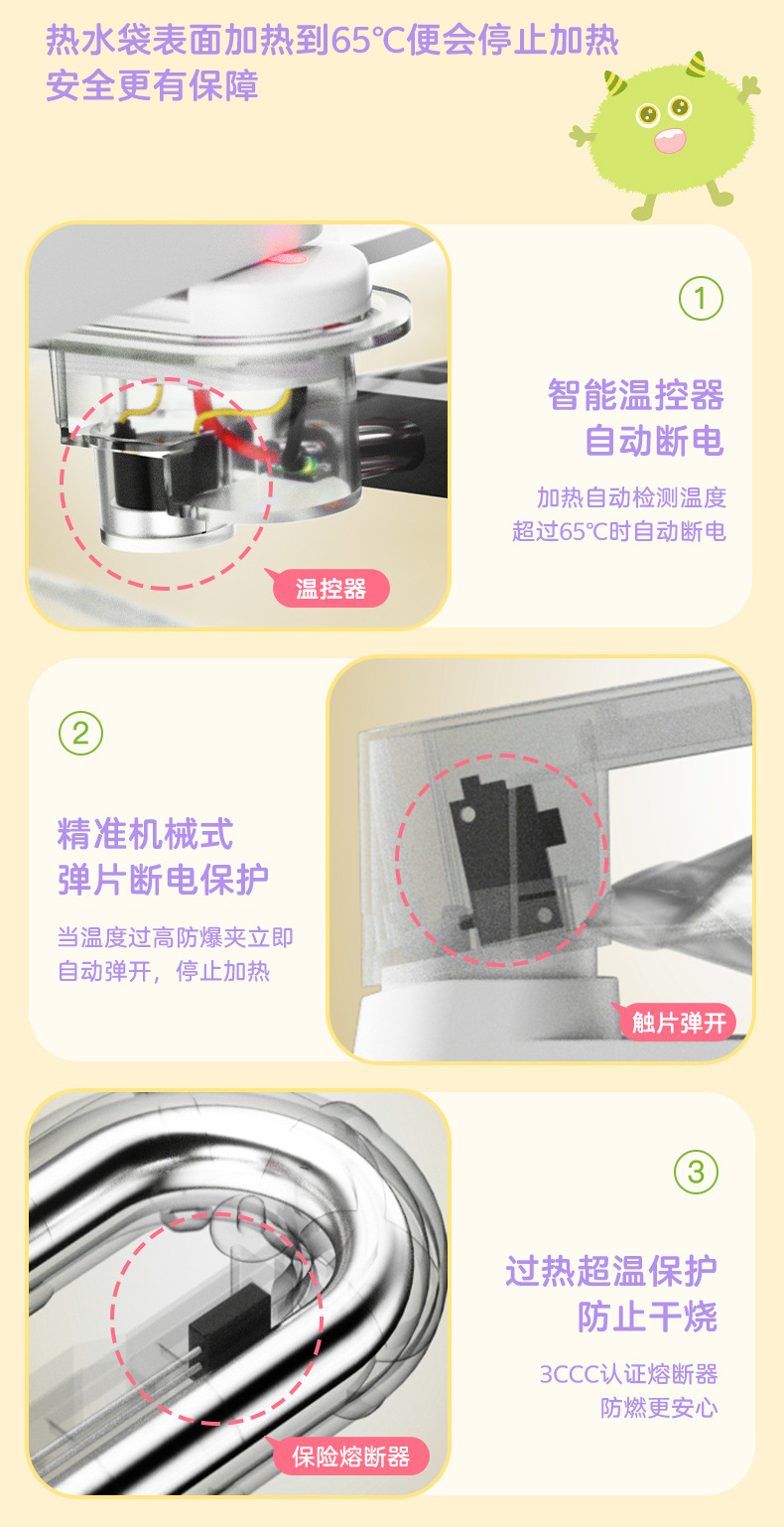 热水袋表面加热到65℃便会停止加热
安全更有保障

①

智能温控器
自动断电

加热自动检测温度
超过65℃时自动断电

温控器

②

精准机械式
弹片断电保护

当温度过高防爆夹立即
自动弹开，停止加热

触片弹开

③

过热超温保护
防止干烧

3CCC认证熔断器
防燃更安心

保险熔断器