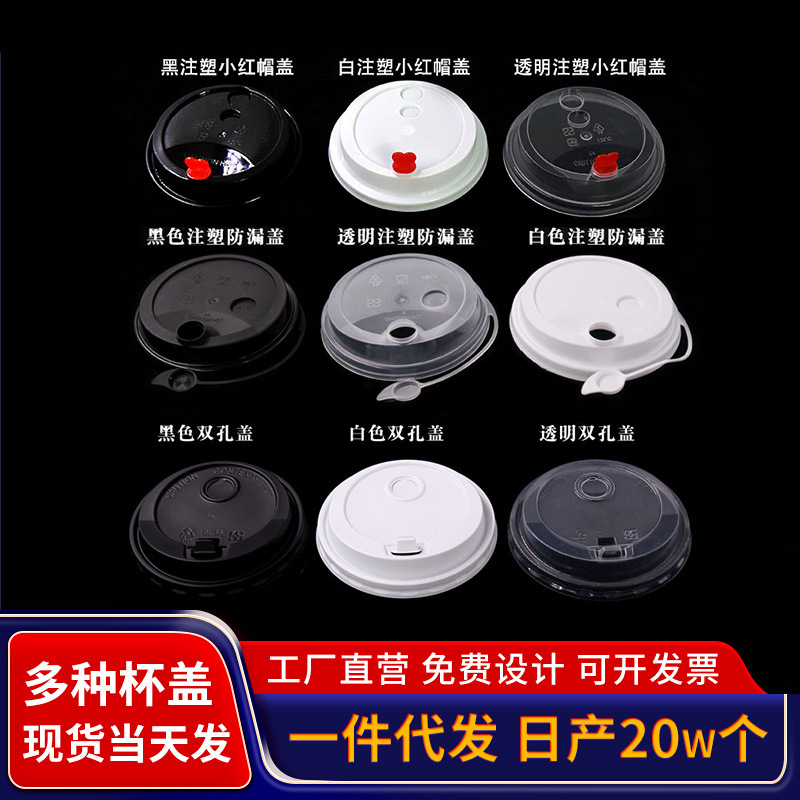 黑注塑小红帽盖
白注塑小红帽盖
透明注塑小红帽盖

黑色注塑防漏盖
透明注塑防漏盖
白色注塑防漏盖

黑色双孔盖
白色双孔盖
透明双孔盖

多种杯盖
现货当天发

工厂直营 免费设计 可开发票
一件代发 日产20w个