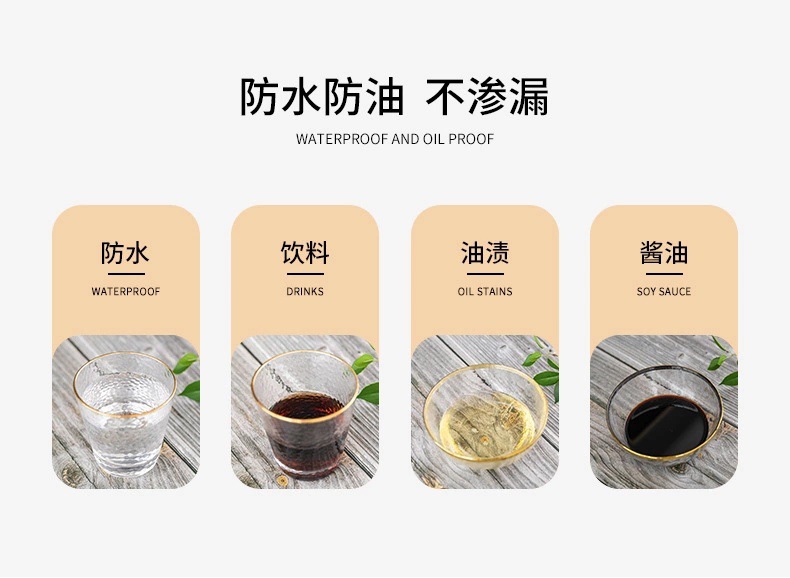 防水防油 不渗漏

WATERPROOF AND OIL PROOF

防水

WATERPROOF

饮料

DRINKS

油渍

OIL STAINS

酱油

SOY SAUCE