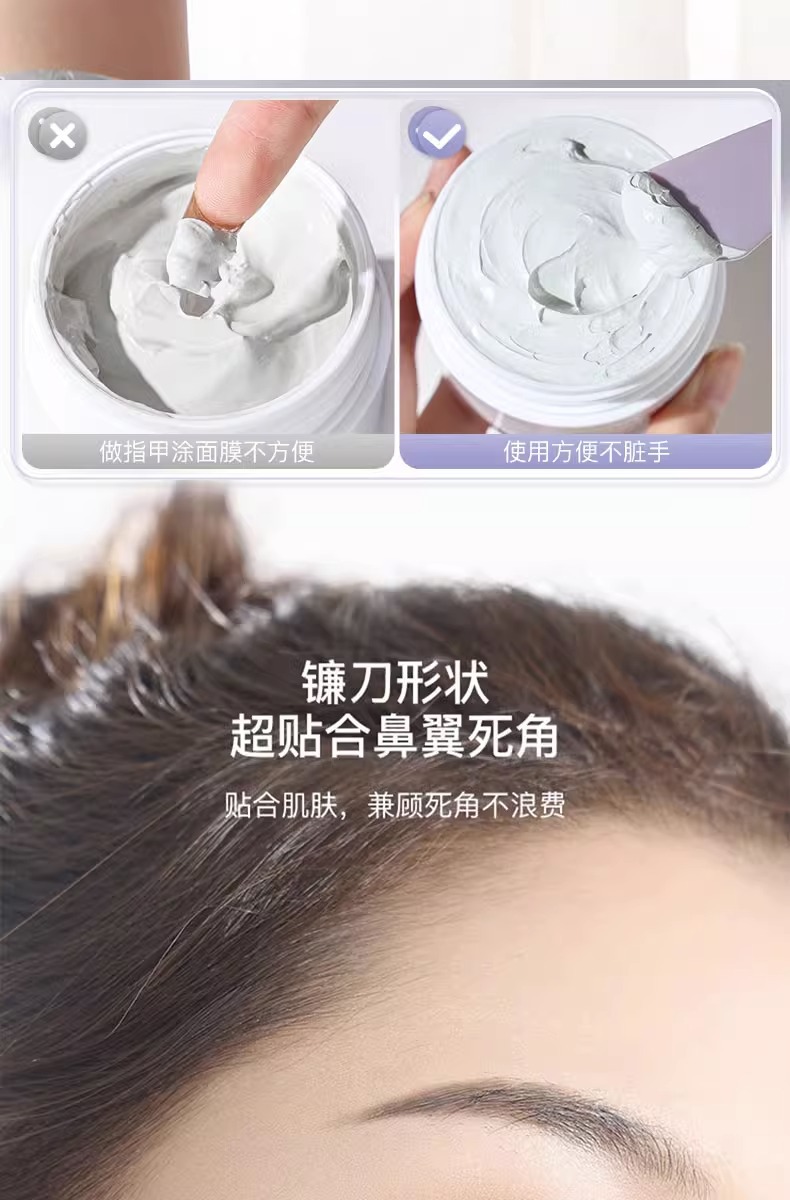 做指甲涂面膜不方便

使用方便不脏手

镰刀形状
超贴合鼻翼死角

贴合肌肤，兼顾死角不浪费