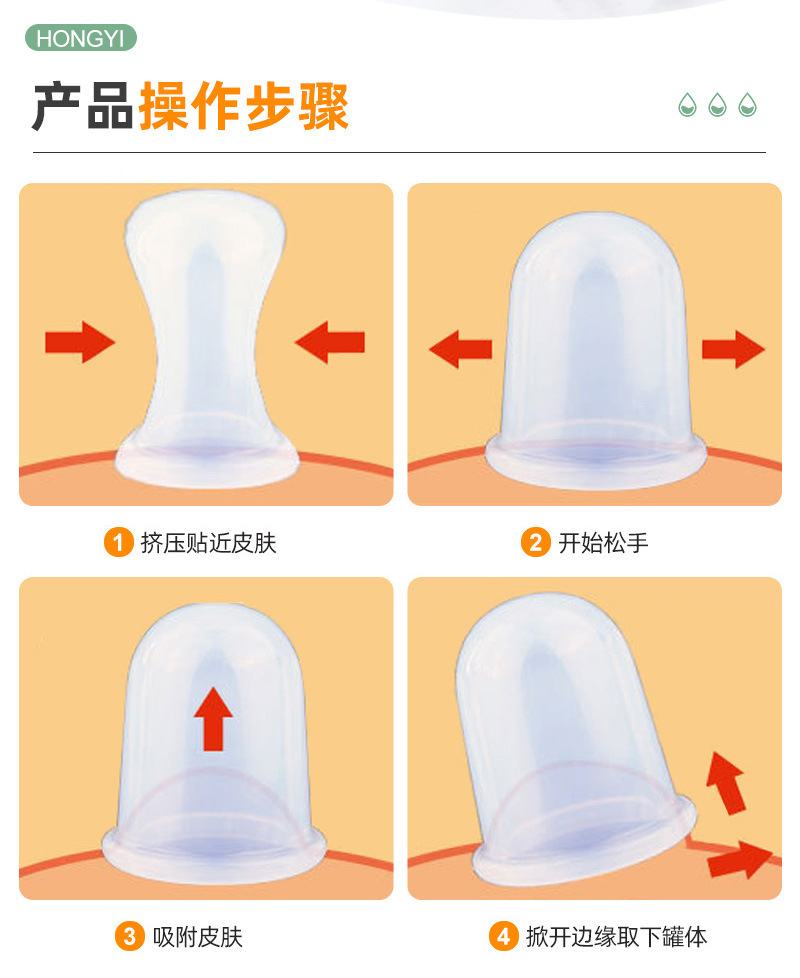 HONGYI

产品操作步骤

1 挤压贴近皮肤

2 开始松手

3 吸附皮肤

4 掀开边缘取下罐体