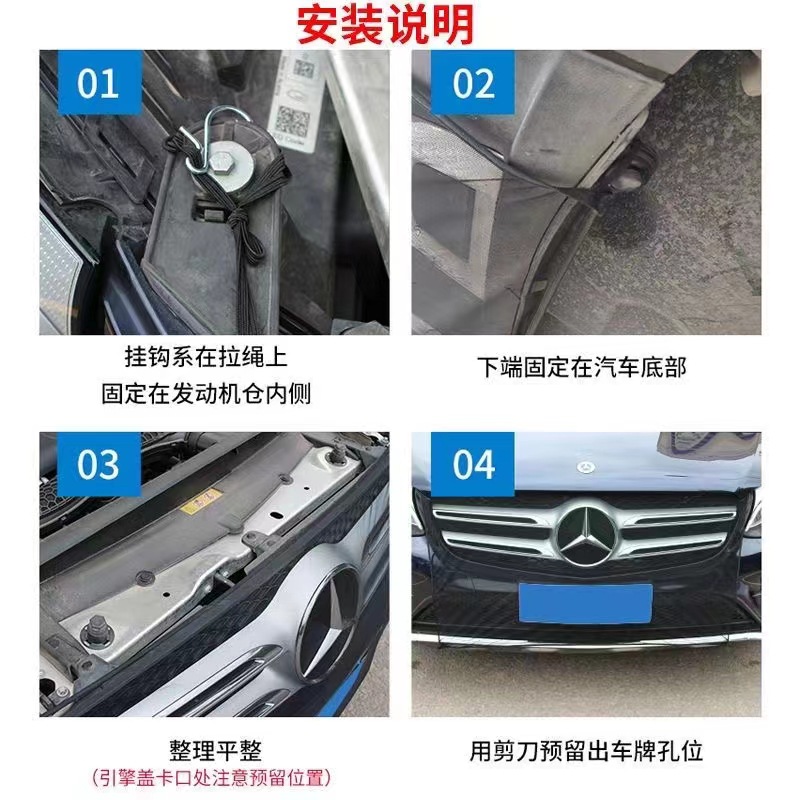 安装说明

01

挂钩系在拉绳上
固定在发动机仓内侧

02

下端固定在汽车底部

03

整理平整
(引擎盖卡口处注意预留位置)

04

用剪刀预留出车牌孔位