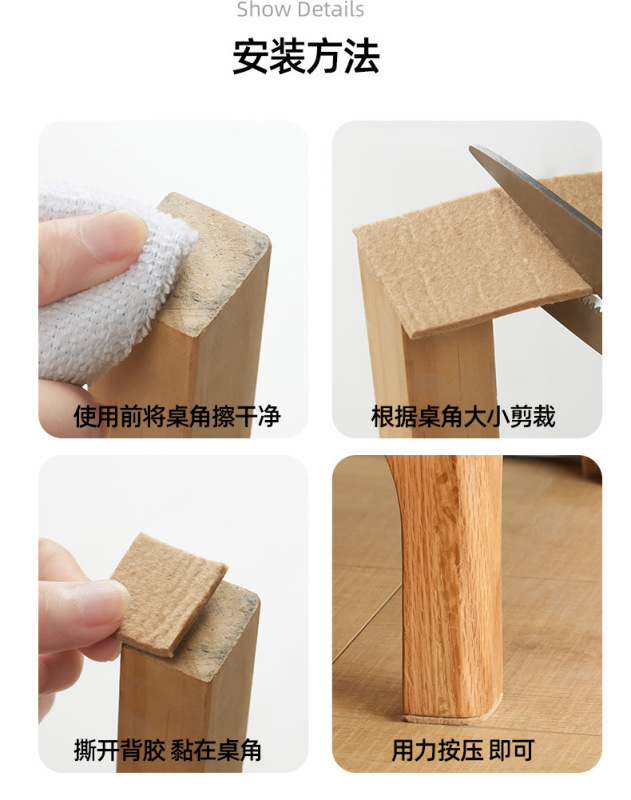 Show Details

安装方法

使用前将桌角擦干净

根据桌角大小剪裁

撕开背胶 黏在桌角

用力按压 即可