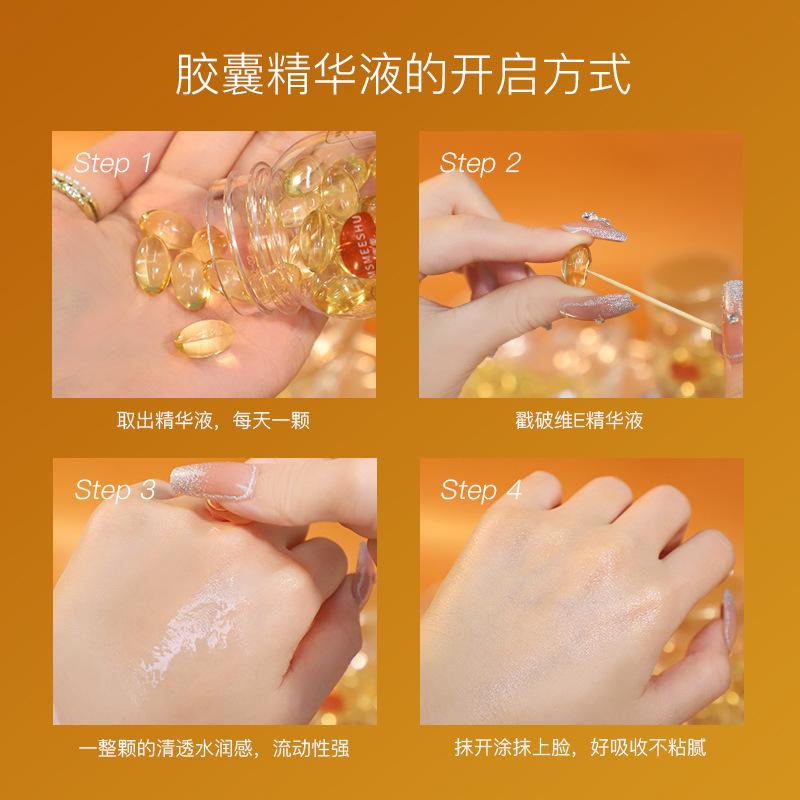 胶囊精华液的开启方式

Step 1

ISMEESHU

取出精华液，每天一颗

Step 2

戳破维E精华液

Step 3

一整颗的清透水润感，流动性强

Step 4

抹开涂抹上脸，好吸收不粘腻