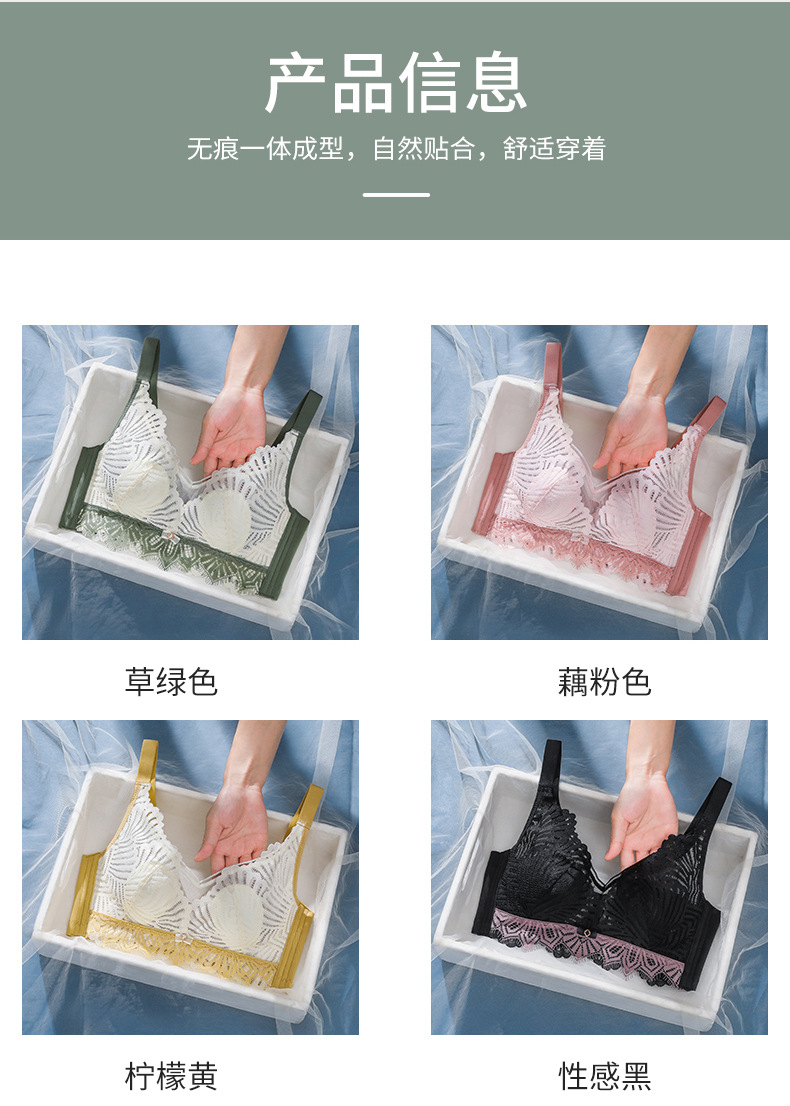 产品信息

无痕一体成型，自然贴合，舒适穿着

草绿色

藕粉色

柠檬黄

性感黑