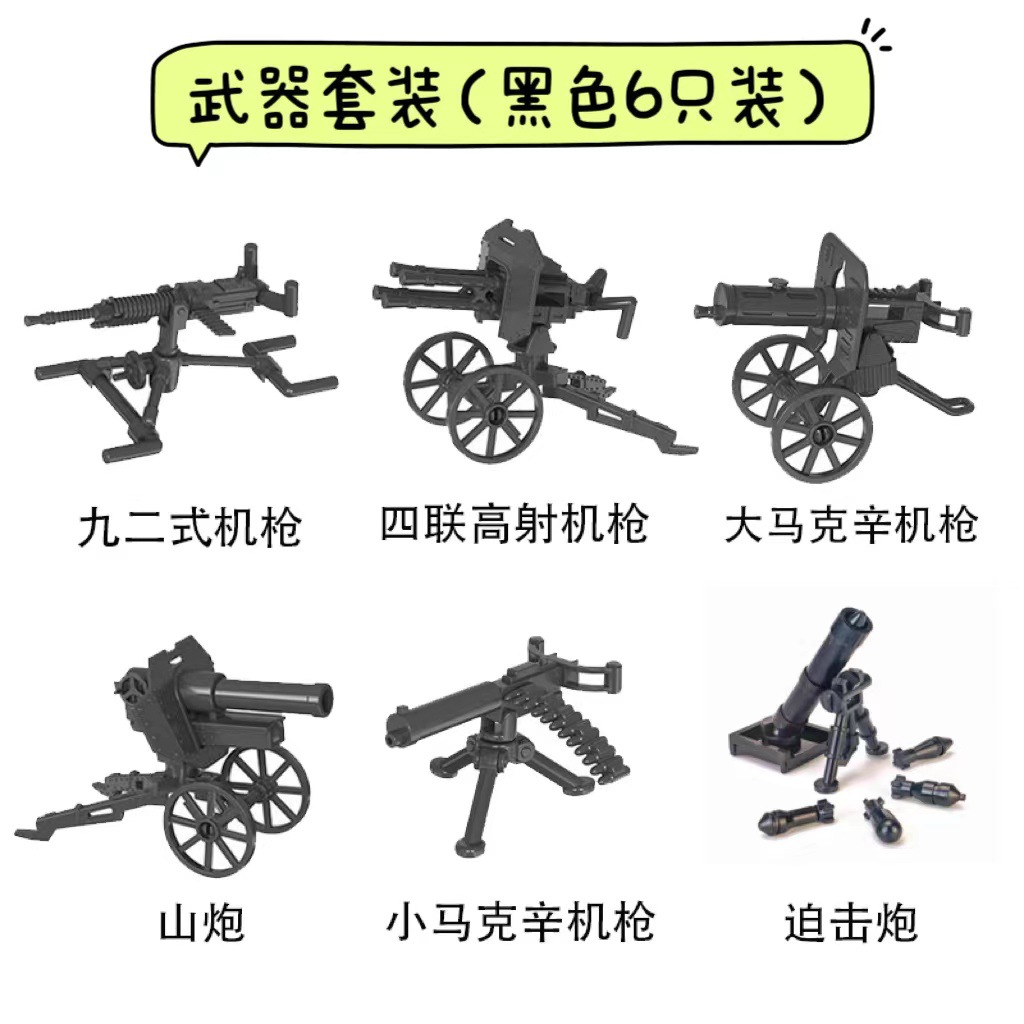 武器套装（黑色6只装）

九二式机枪

四联高射机枪

大马克辛机枪

山炮

小马克辛机枪

迫击炮