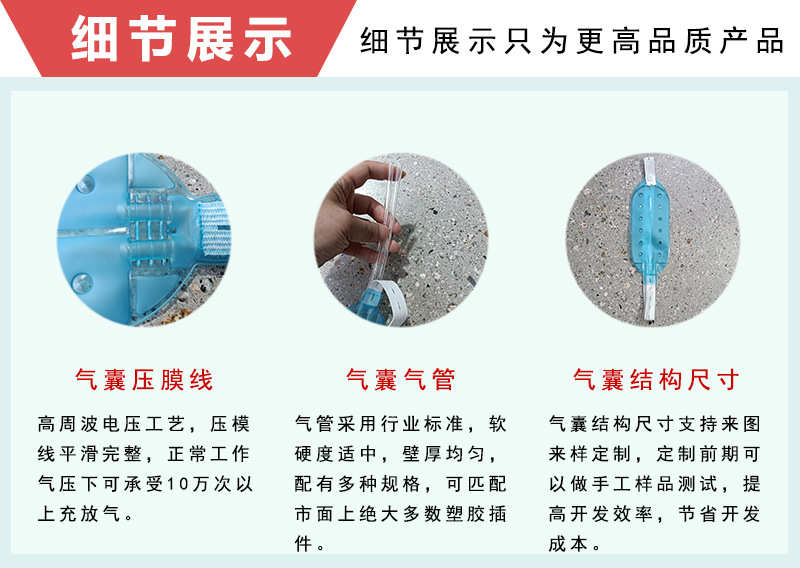 细节展示

细节展示只为更高品质产品

气囊压膜线

高周波电压工艺，压模线平滑完整，正常工作气压下可承受10万次以上充放气。

气囊气管

气管采用行业标准，软硬度适中，壁厚均匀，配有多种规格，可匹配市面上绝大多数塑胶插件。

气囊结构尺寸

气囊结构尺寸支持来图来样定制，定制前期可以做手工样品测试，提高开发效率，节省开发成本。