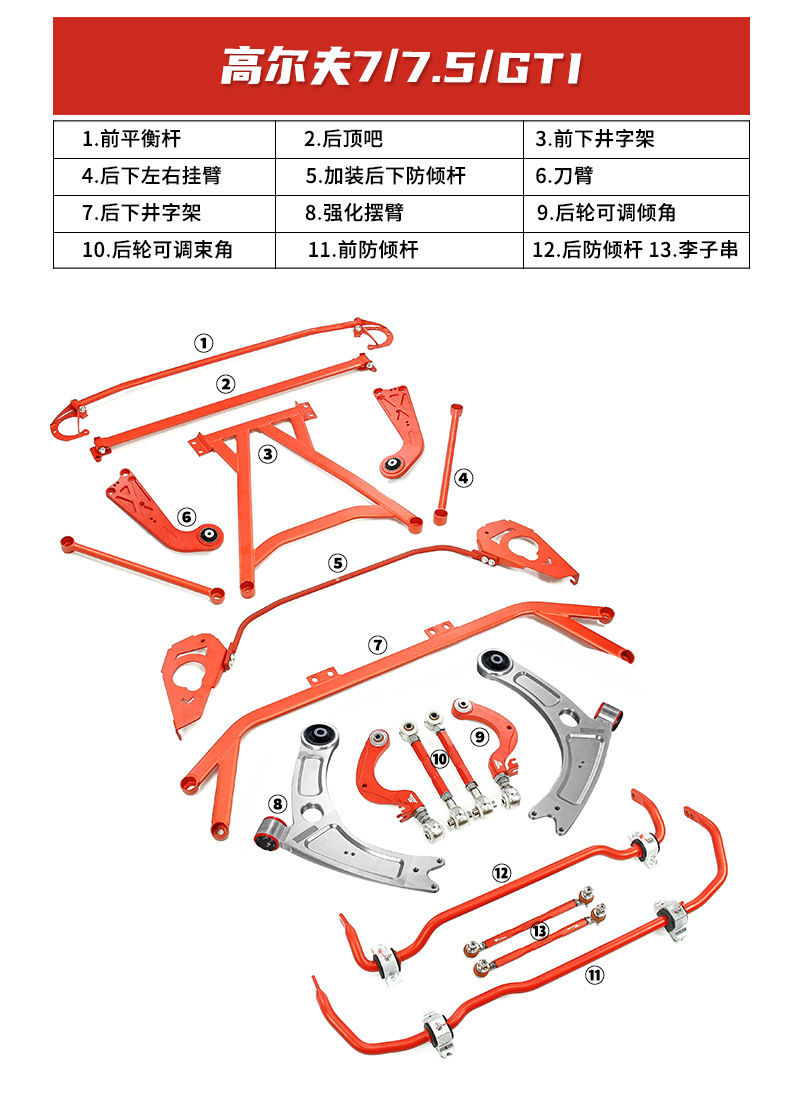 高尔夫7/7.5/GTI

| 1.前平衡杆 | 2.后顶吧 | 3.前下井字架 |
|---|---|---|
| 4.后下左右挂臂 | 5.加装后下防倾杆 | 6.刀臂 |
| 7.后下井字架 | 8.强化摆臂 | 9.后轮可调倾角 |
| 10.后轮可调束角 | 11.前防倾杆 | 12.后防倾杆 13.李子串 |

1
2
3
4
6
5
7
9
10
8
12
13
11