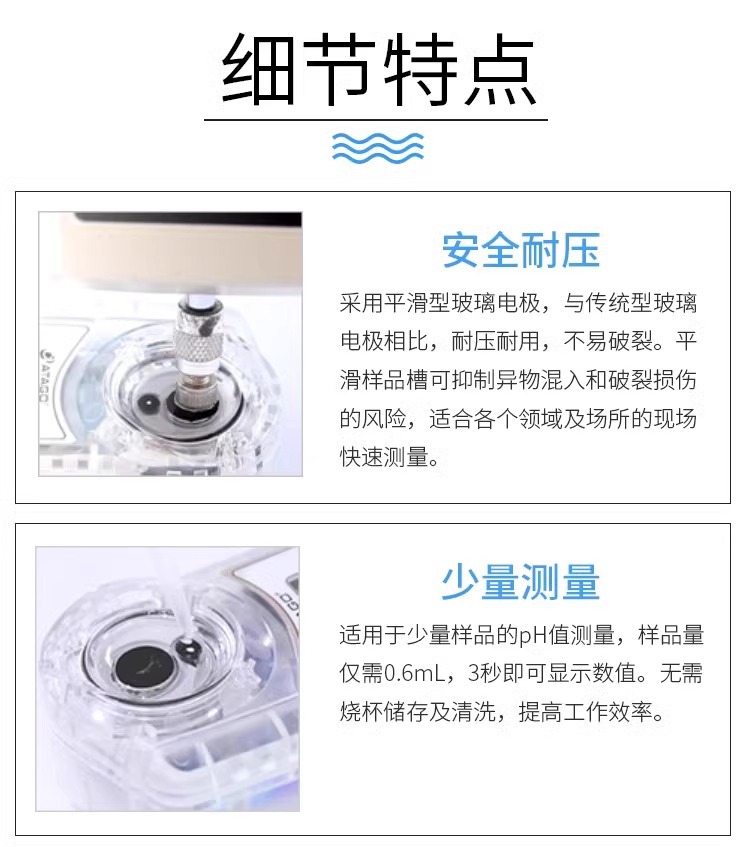 细节特点

ATAGO

安全耐压

采用平滑型玻璃电极，与传统型玻璃电极相比，耐压耐用，不易破裂。平滑样品槽可抑制异物混入和破裂损伤的风险，适合各个领域及场所的现场快速测量。

少量测量

适用于少量样品的pH值测量，样品量仅需0.6mL，3秒即可显示数值。无需烧杯储存及清洗，提高工作效率。