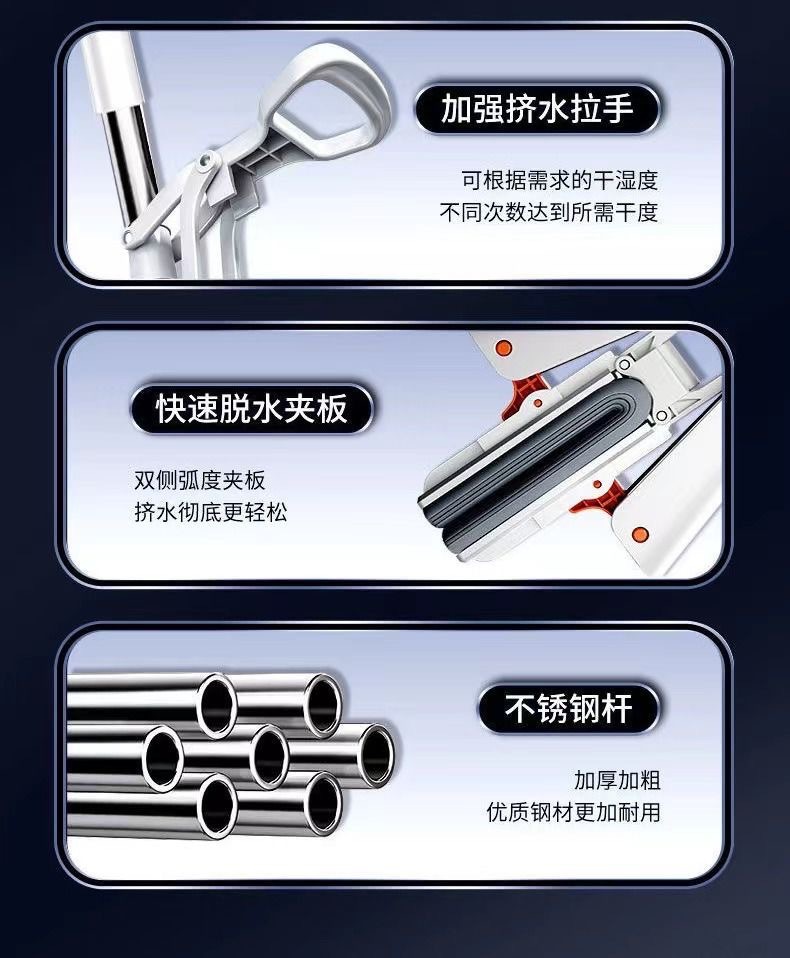 加强挤水拉手

可根据需求的干湿度
不同次数达到所需干度

快速脱水夹板

双侧弧度夹板
挤水彻底更轻松

不锈钢杆

加厚加粗
优质钢材更加耐用