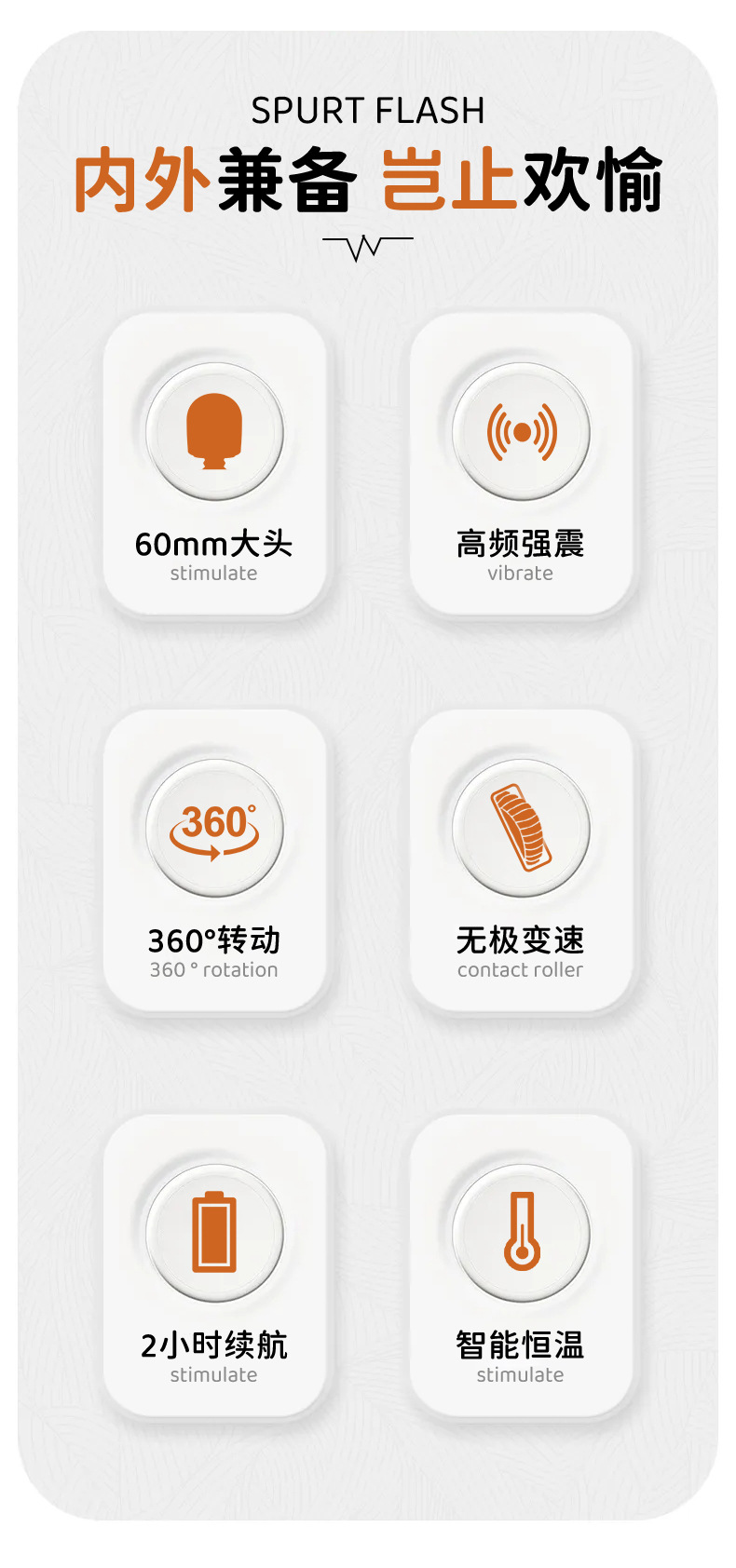 SPURT FLASH

内外兼备 岂止欢愉

60mm大头
stimulate

高频强震
vibrate

360°

360°转动
360 ° rotation

无极变速
contact roller

2小时续航
stimulate

智能恒温
stimulate