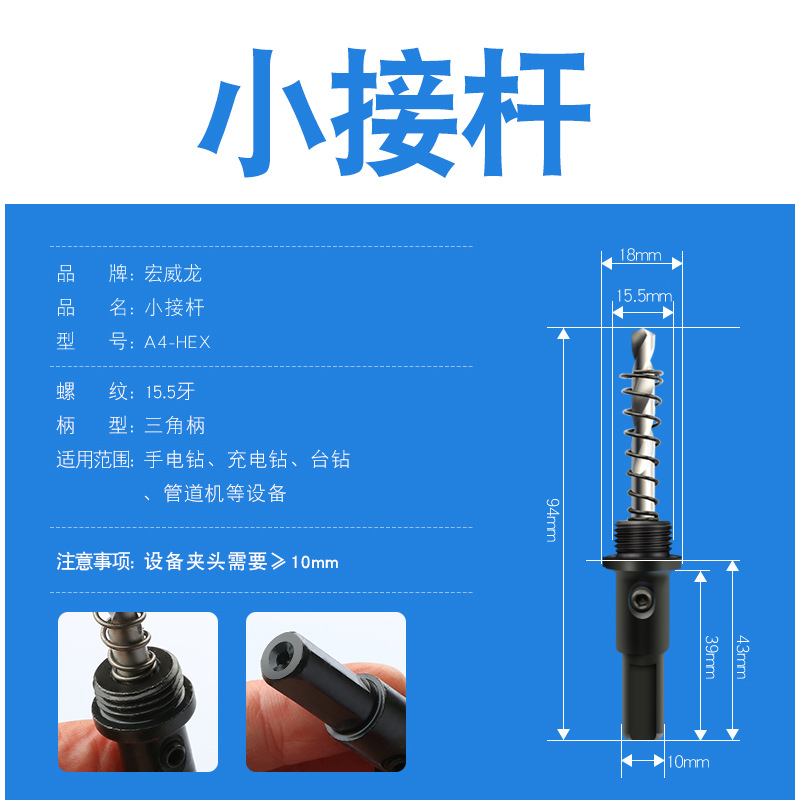 小接杆

品　牌：宏威龙
品　名：小接杆
型　号：A4-HEX

螺　纹：15.5牙
柄　型：三角柄
适用范围：手电钻、充电钻、台钻、管道机等设备

注意事项：设备夹头需要≥10mm

18mm
15.5mm
94mm
39mm
43mm
10mm