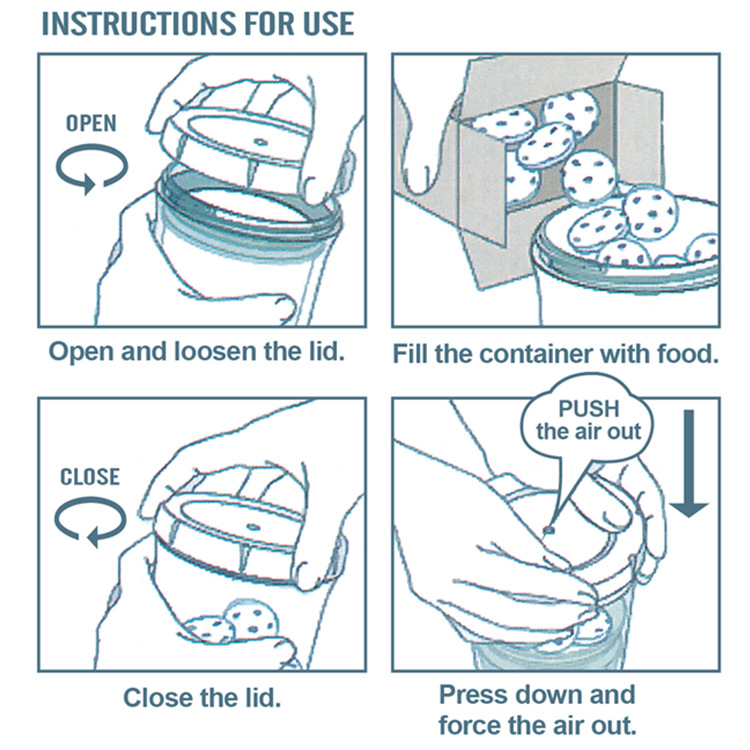 INSTRUCTIONS FOR USE

OPEN

Open and loosen the lid.

Fill the container with food.

CLOSE

Close the lid.

PUSH the air out

Press down and force the air out.