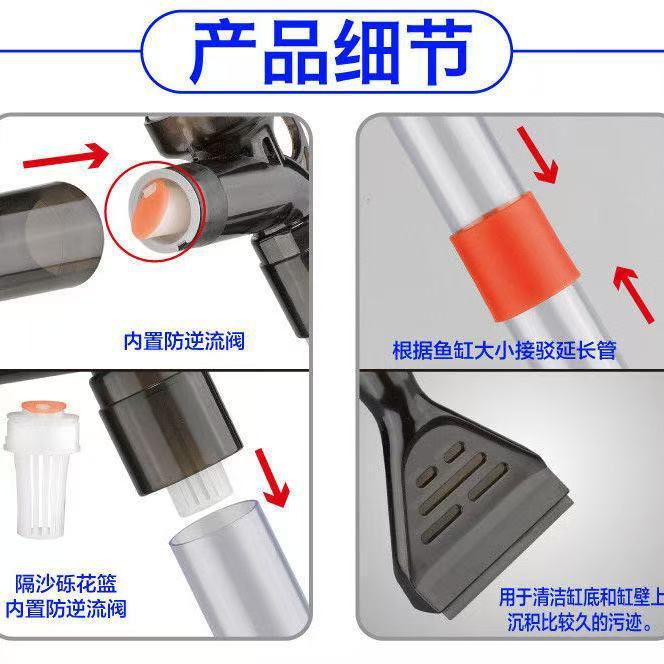 产品细节

内置防逆流阀

根据鱼缸大小接驳延长管

隔沙砾花篮
内置防逆流阀

用于清洁缸底和缸壁上
沉积比较久的污迹。