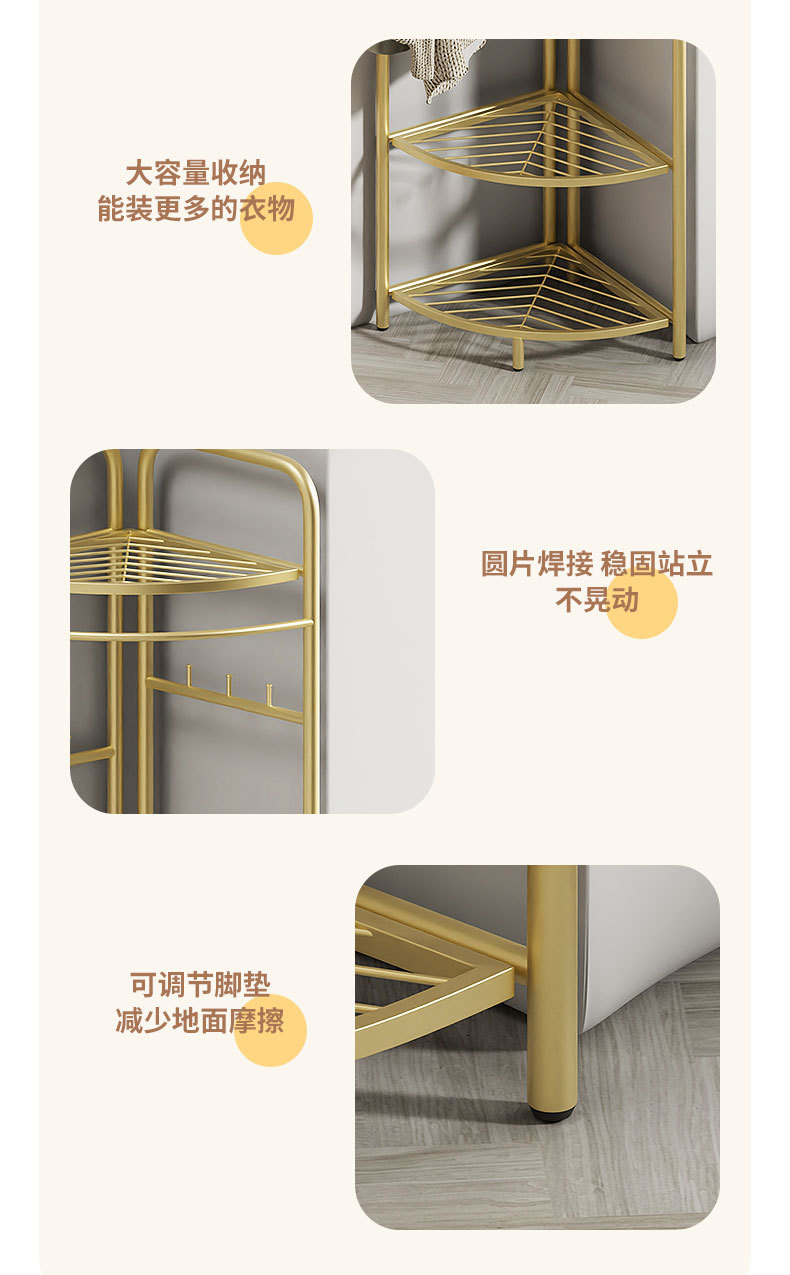 大容量收纳
能装更多的衣物

圆片焊接 稳固站立
不晃动

可调节脚垫
减少地面摩擦