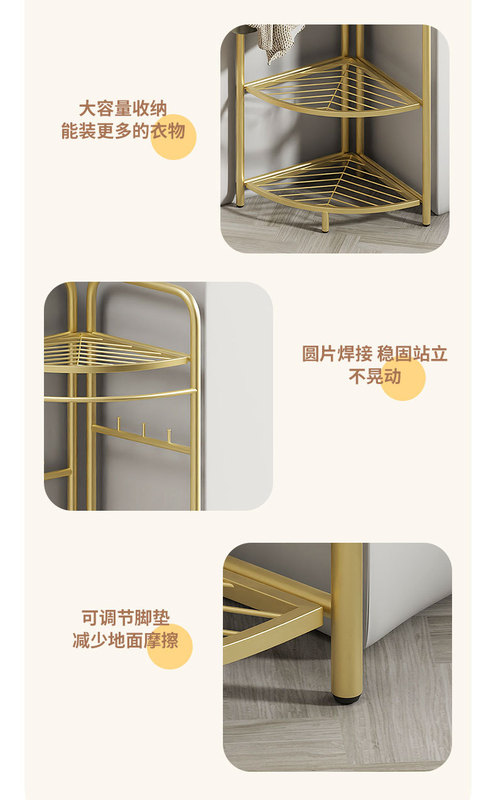 大容量收纳
能装更多的衣物

圆片焊接 稳固站立
不晃动

可调节脚垫
减少地面摩擦