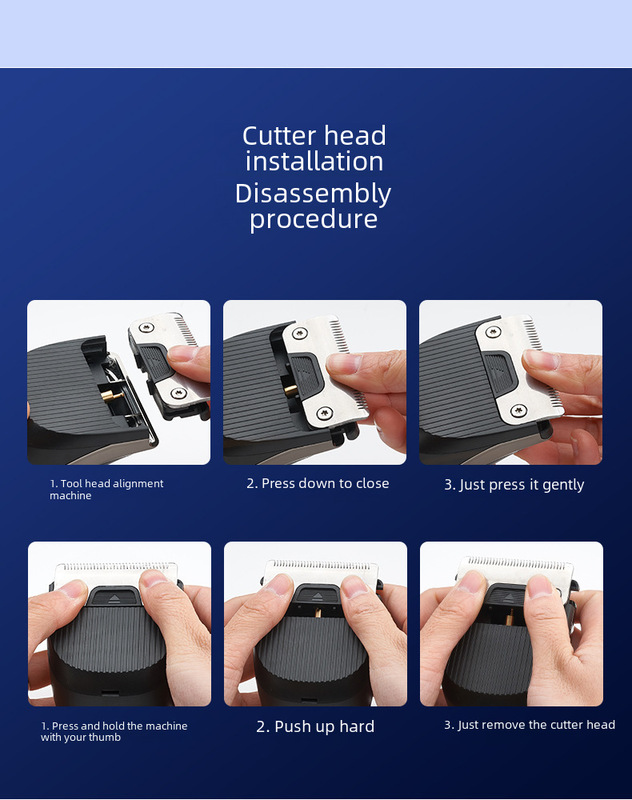 Cutter head installation
Disassembly procedure

1. Tool head alignment machine

2. Press down to close

3. Just press it gently

1. Press and hold the machine with your thumb

2. Push up hard

3. Just remove the cutter head