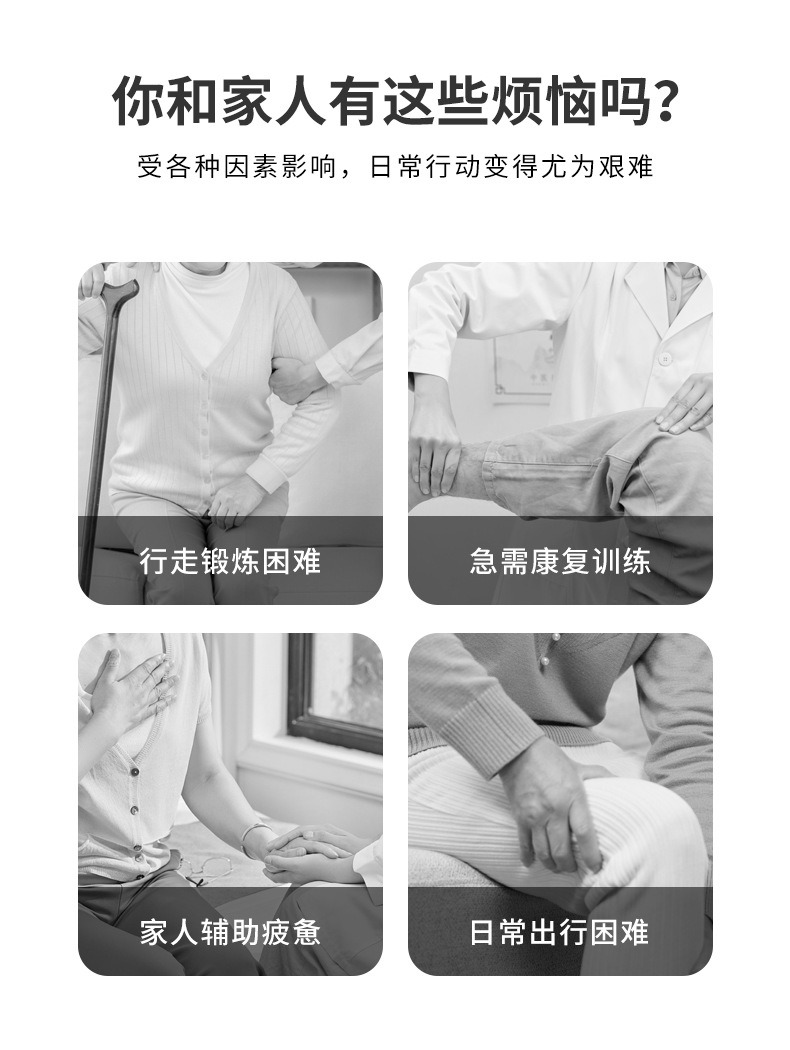 你和家人有这些烦恼吗？

受各种因素影响，日常行动变得尤为艰难

行走锻炼困难

急需康复训练

家人辅助疲惫

日常出行困难