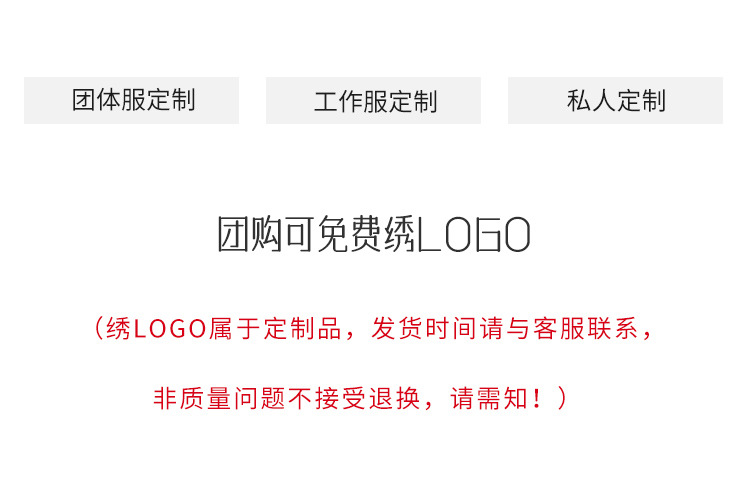 团体服定制

工作服定制

私人定制

团购可免费绣LOGO

（绣LOGO属于定制品，发货时间请与客服联系，

非质量问题不接受退换，请需知！）