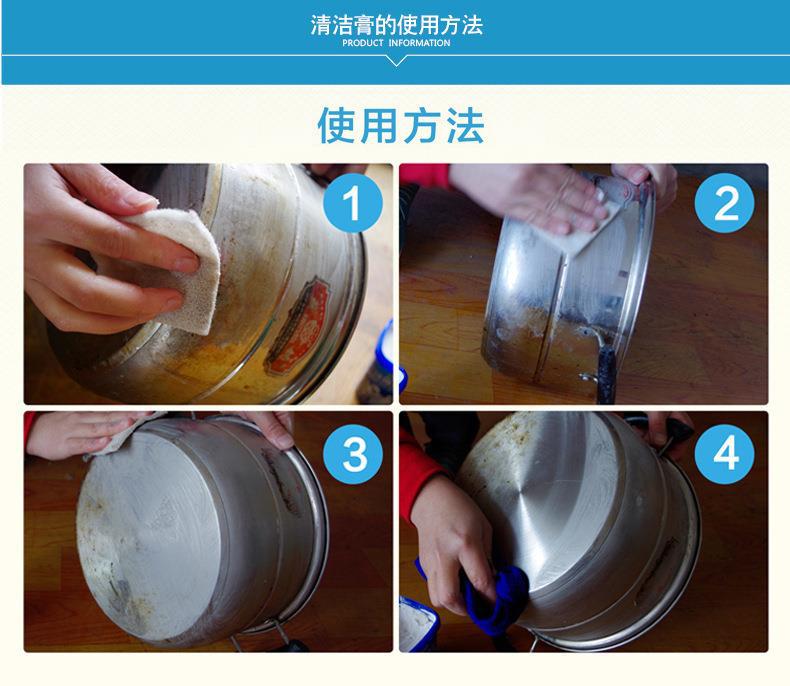 清洁膏的使用方法
PRODUCT INFORMATION

使用方法

1

2

3

4