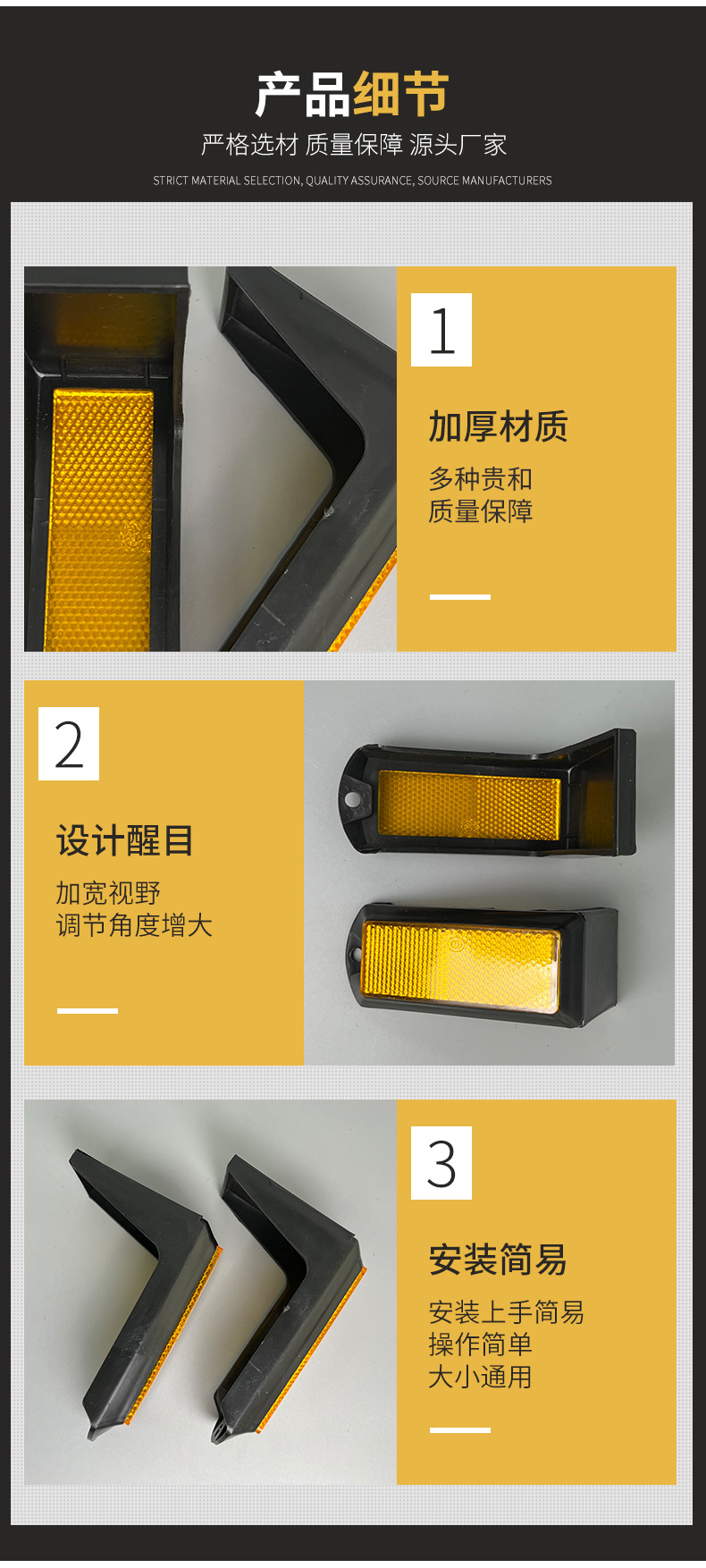 产品细节

严格选材 质量保障 源头厂家

STRICT MATERIAL SELECTION, QUALITY ASSURANCE, SOURCE MANUFACTURERS

1

加厚材质

多种贵和
质量保障

2

设计醒目

加宽视野
调节角度增大

3

安装简易

安装上手简易
操作简单
大小通用