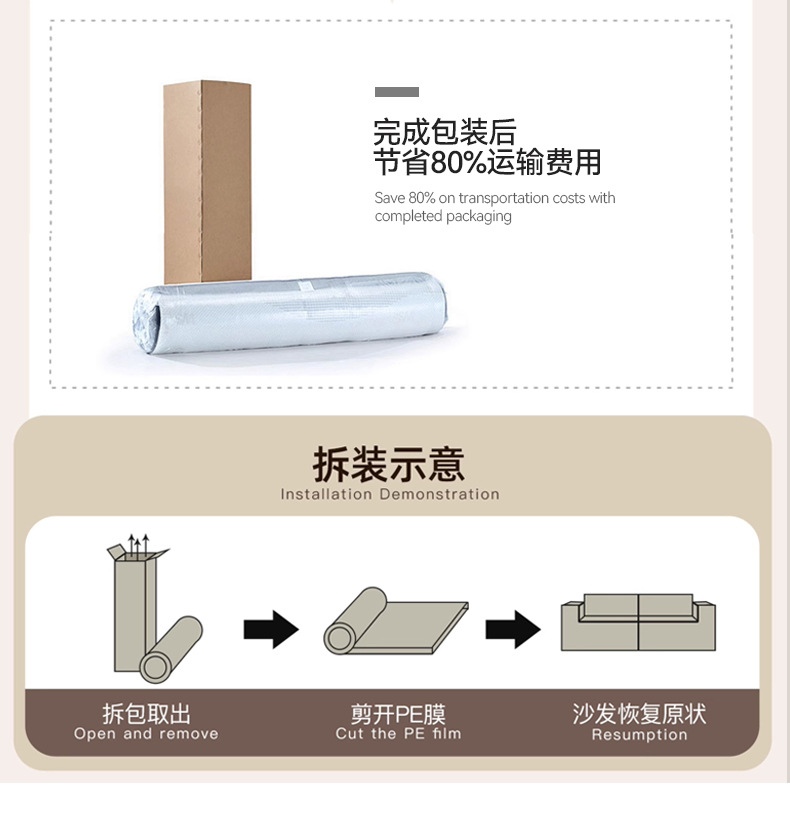 完成包装后
节省80%运输费用

Save 80% on transportation costs with completed packaging

拆装示意
Installation Demonstration

拆包取出
Open and remove

剪开PE膜
Cut the PE film

沙发恢复原状
Resumption