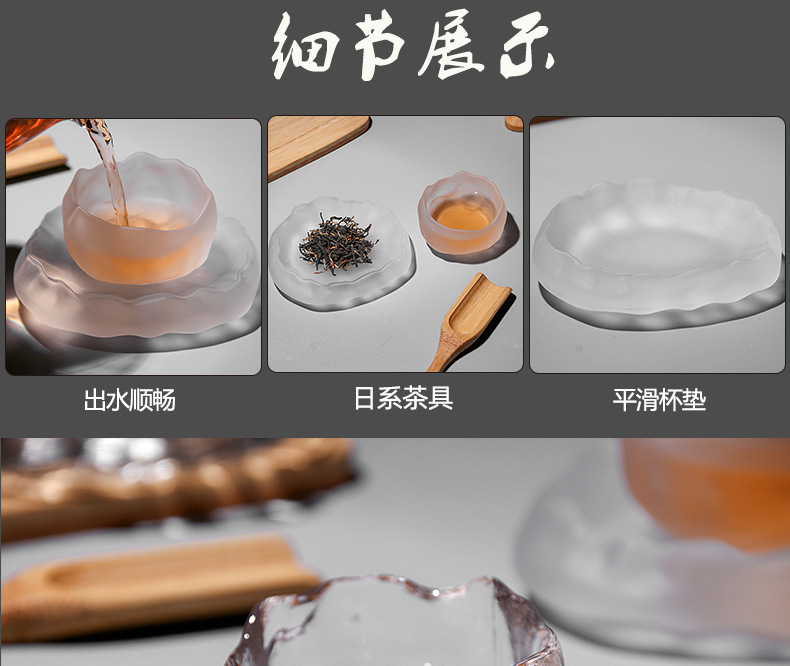 细节展示

出水顺畅

日系茶具

平滑杯垫