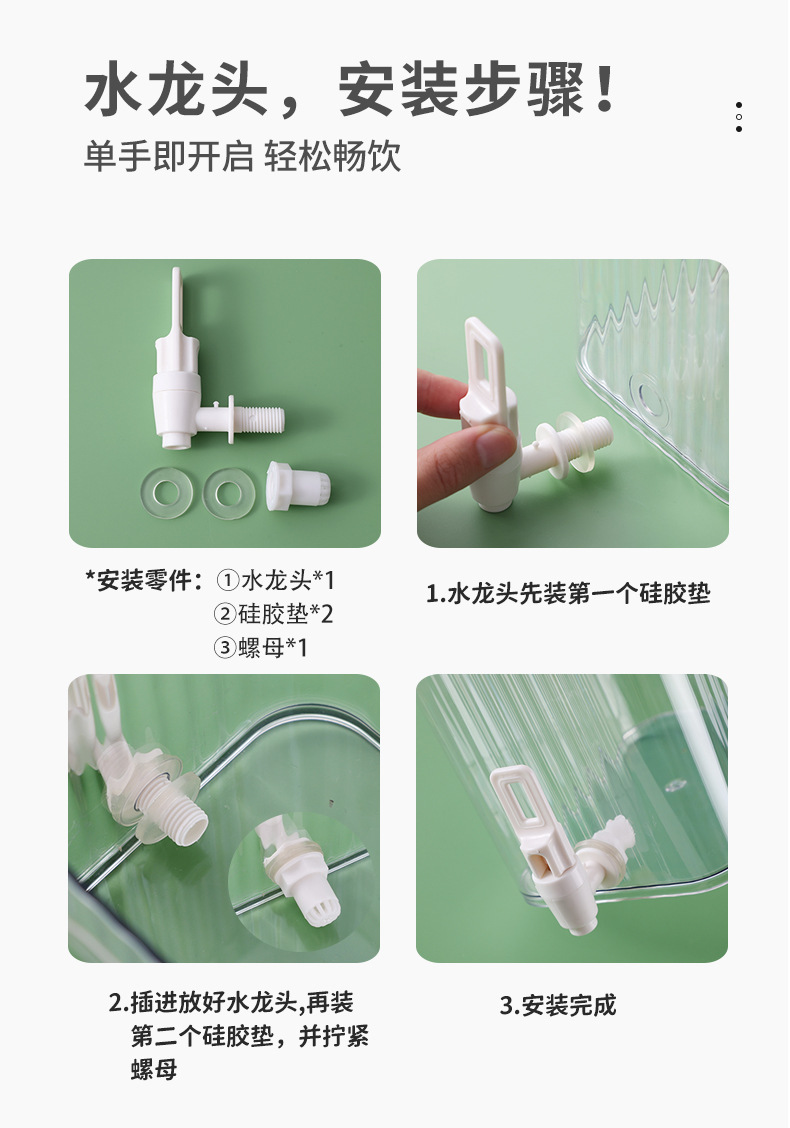 水龙头，安装步骤！
单手即开启 轻松畅饮

*安装零件：①水龙头*1
②硅胶垫*2
③螺母*1

1.水龙头先装第一个硅胶垫

2.插进放好水龙头,再装第二个硅胶垫，并拧紧螺母

3.安装完成