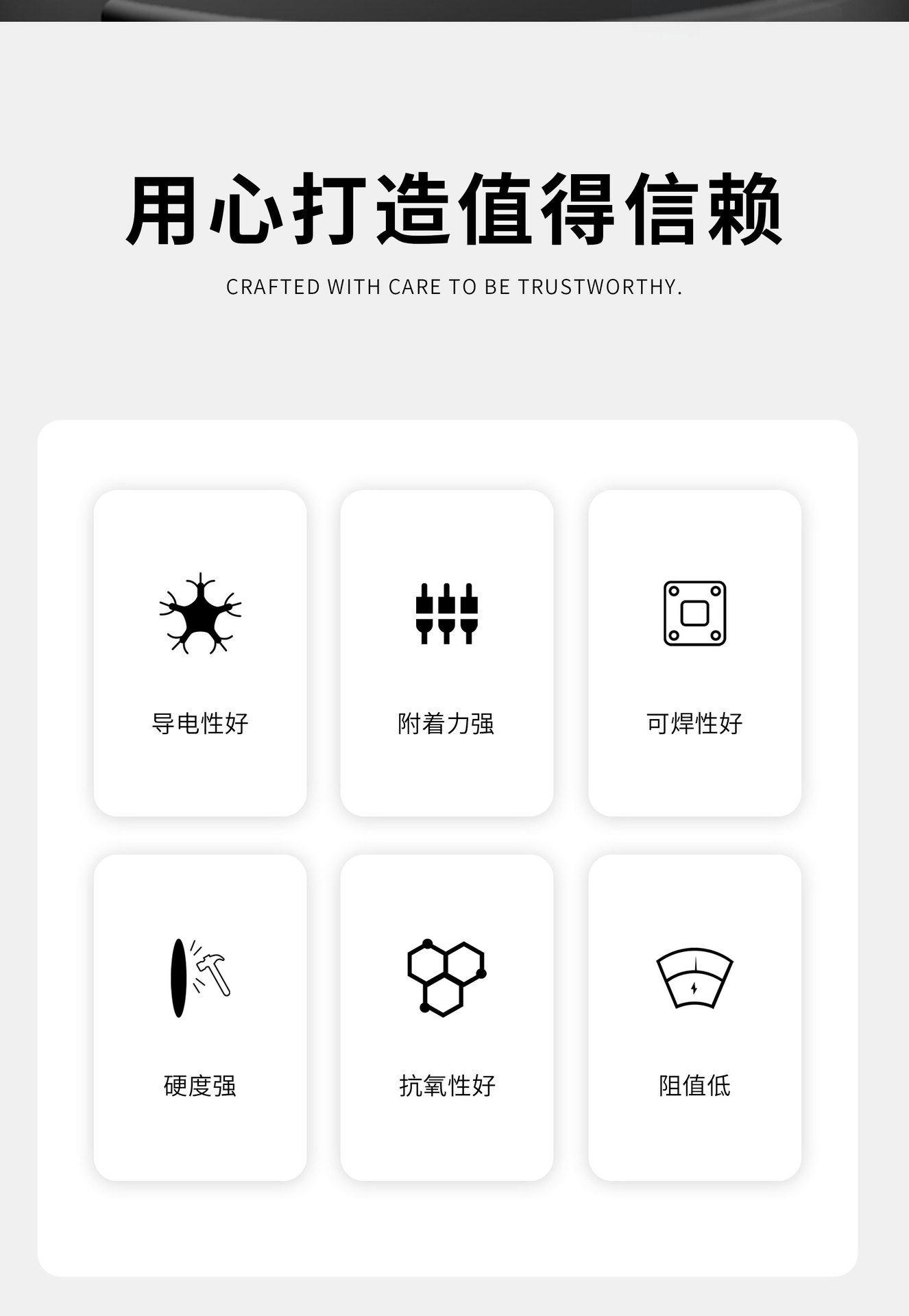 用心打造值得信赖

CRAFTED WITH CARE TO BE TRUSTWORTHY.

导电性好

附着力强

可焊性好

硬度强

抗氧性好

阻值低