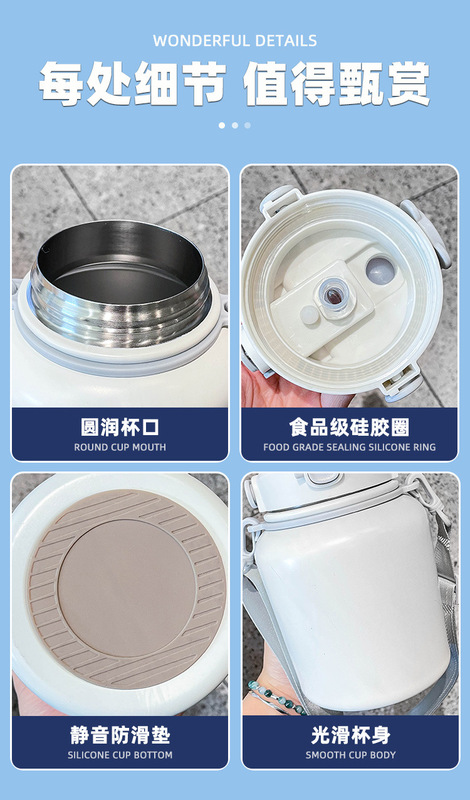 WONDERFUL DETAILS
每处细节 值得甄赏

圆润杯口
ROUND CUP MOUTH

食品级硅胶圈
FOOD GRADE SEALING SILICONE RING

静音防滑垫
SILICONE CUP BOTTOM

光滑杯身
SMOOTH CUP BODY