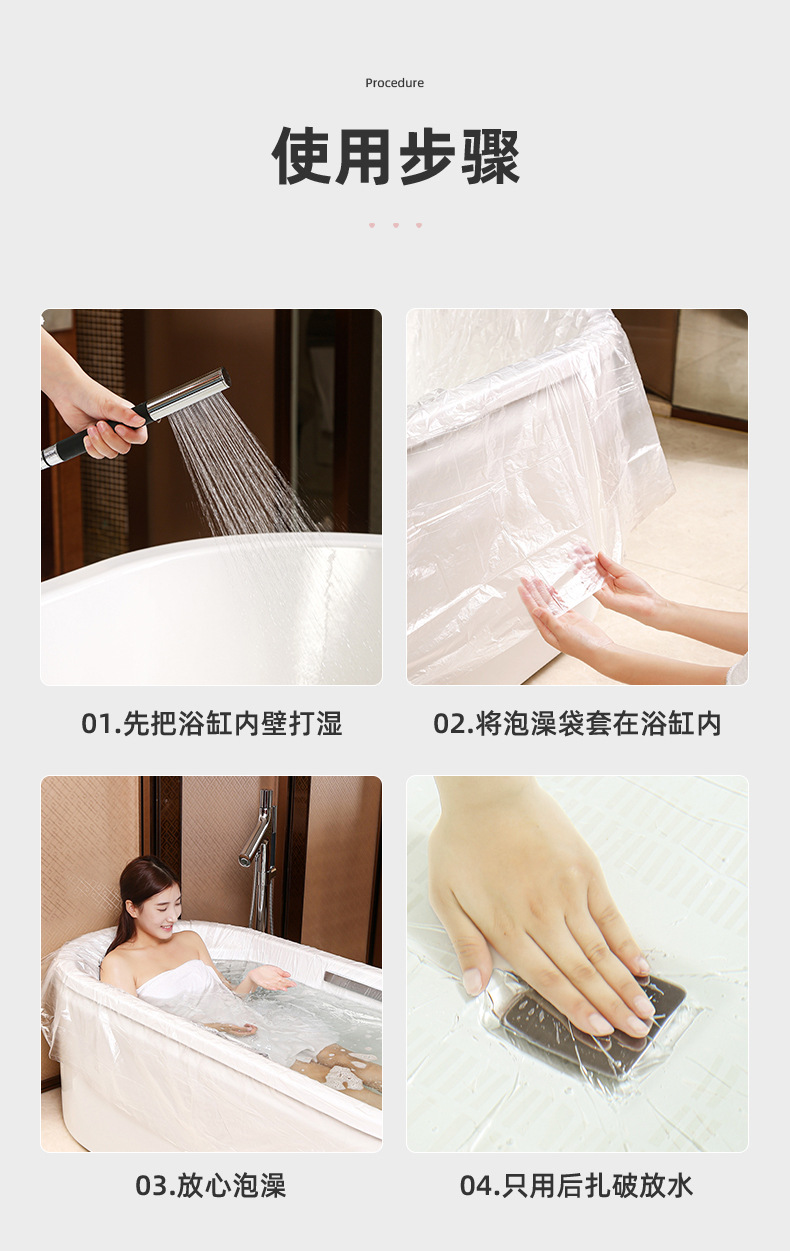 Procedure

使用步骤

01.先把浴缸内壁打湿

02.将泡澡袋套在浴缸内

03.放心泡澡

04.只用后扎破放水