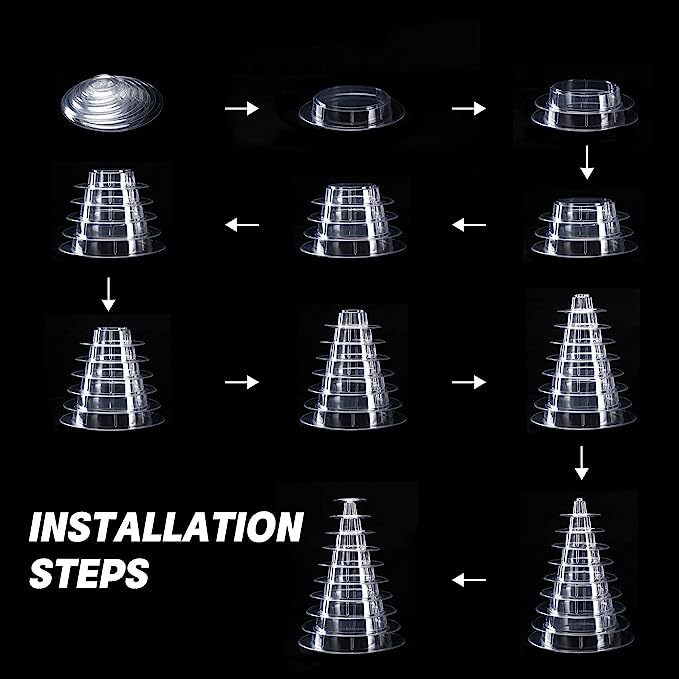 INSTALLATION STEPS