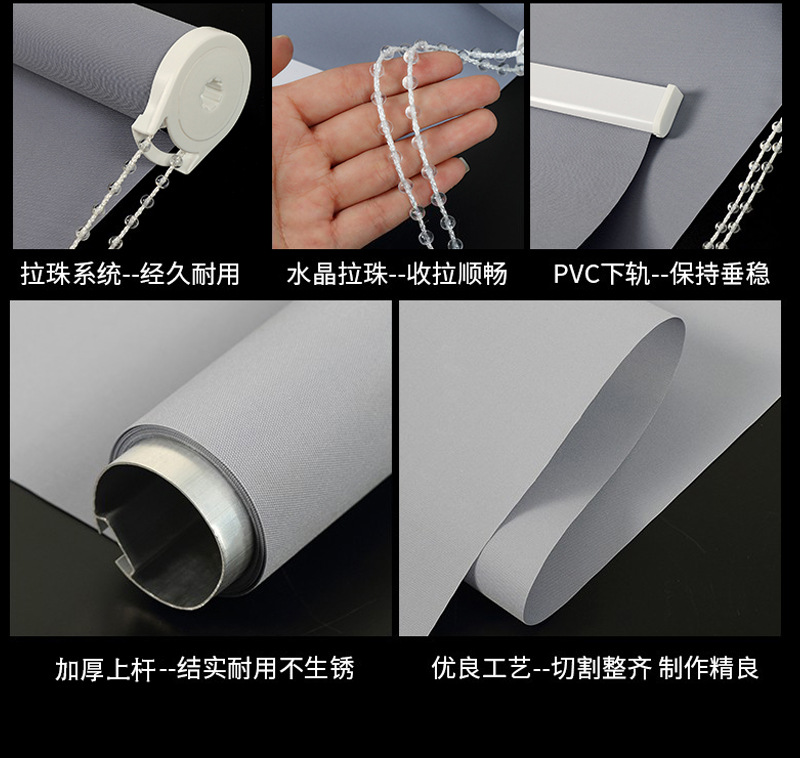 拉珠系统--经久耐用

水晶拉珠--收拉顺畅

PVC下轨--保持垂稳

加厚上杆--结实耐用不生锈

优良工艺--切割整齐 制作精良