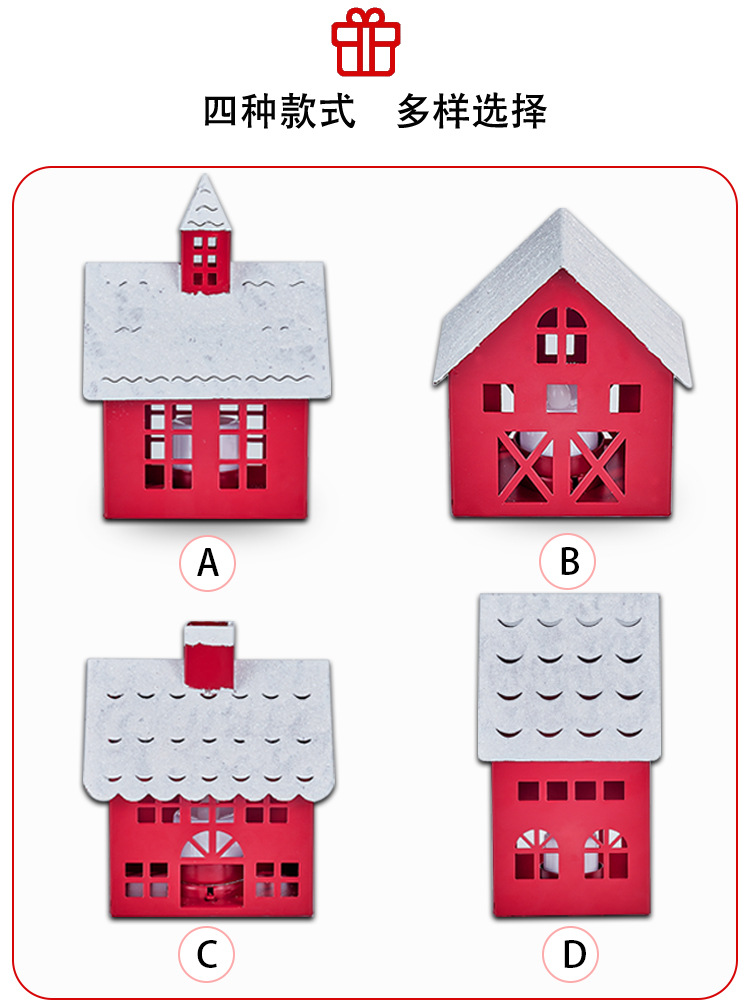 四种款式　多样选择

A

B

C

D