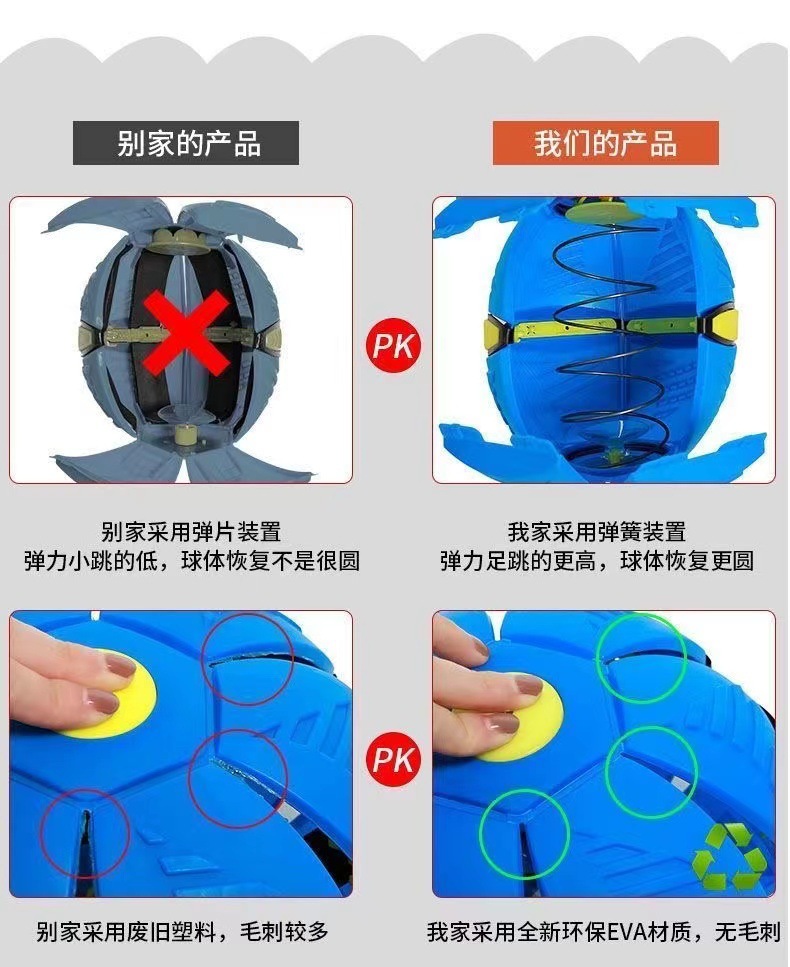 别家的产品

我们的产品

PK

别家采用弹片装置
弹力小跳的低，球体恢复不是很圆

我家采用弹簧装置
弹力足跳的更高，球体恢复更圆

PK

别家采用废旧塑料，毛刺较多

我家采用全新环保EVA材质，无毛刺