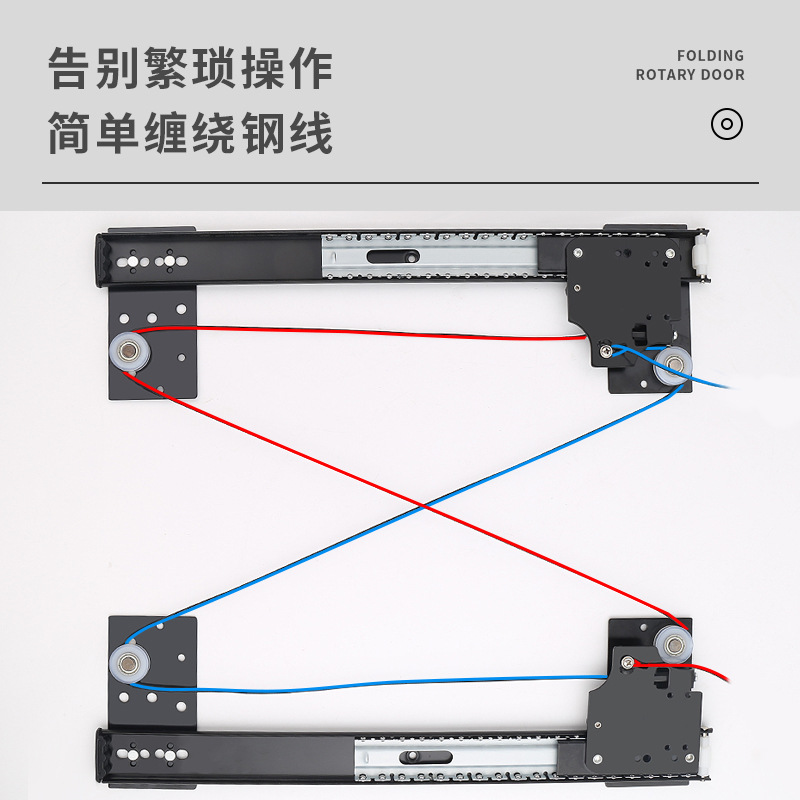 告别繁琐操作
简单缠绕钢线

FOLDING
ROTARY DOOR