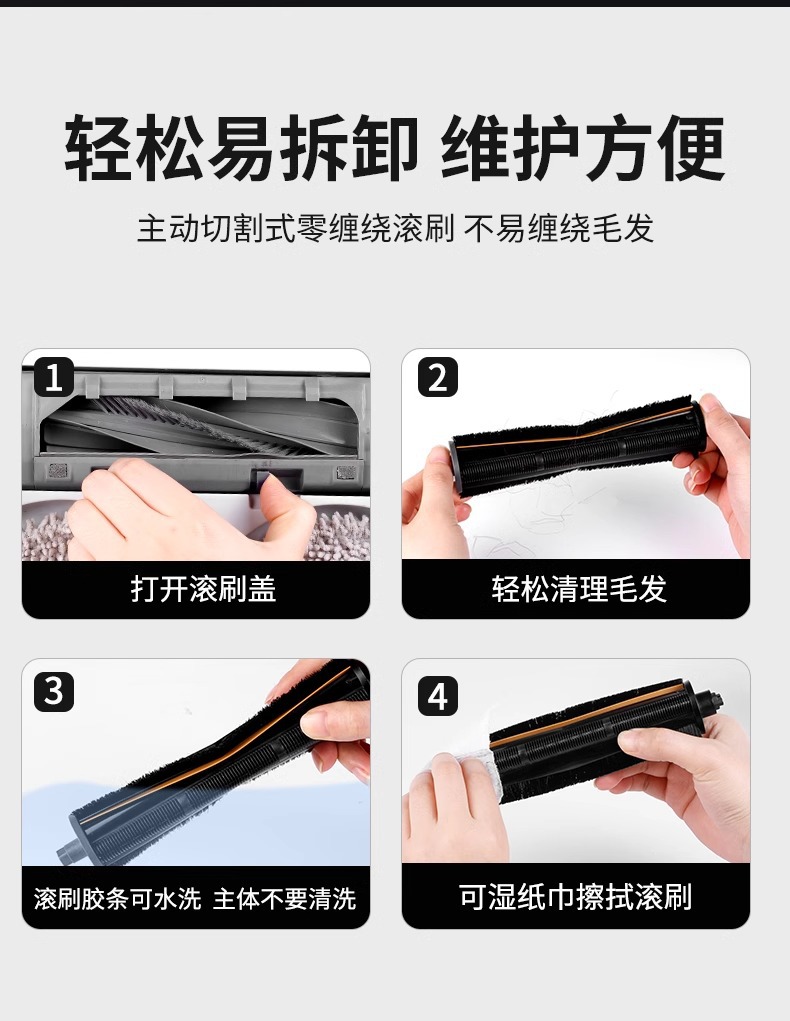 轻松易拆卸 维护方便

主动切割式零缠绕滚刷 不易缠绕毛发

1

打开滚刷盖

2

轻松清理毛发

3

滚刷胶条可水洗 主体不要清洗

4

可湿纸巾擦拭滚刷