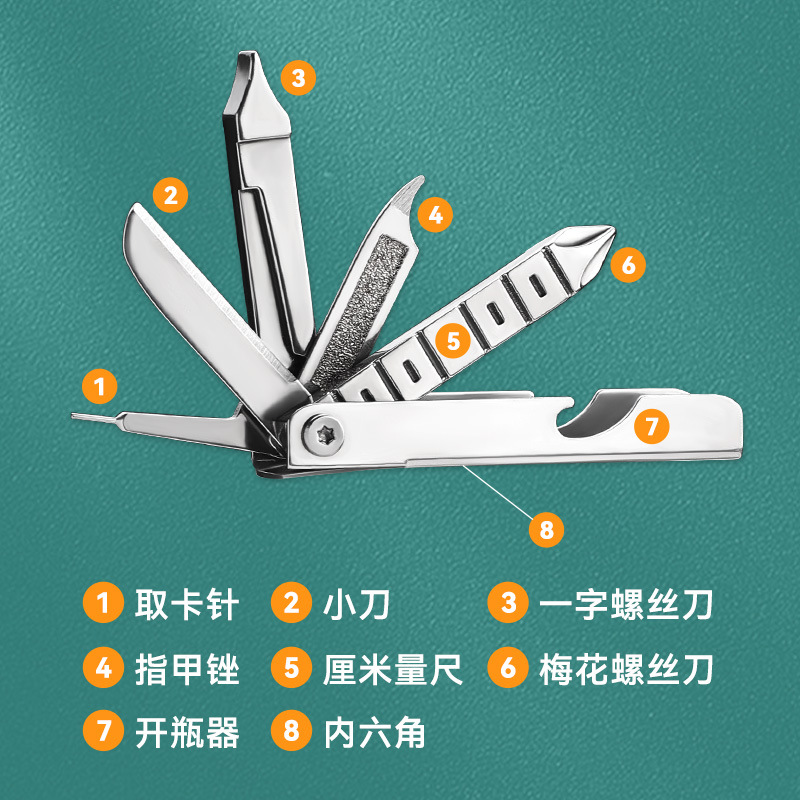 3
2
4
6
5
1
7
8

1 取卡针
2 小刀
3 一字螺丝刀
4 指甲锉
5 厘米量尺
6 梅花螺丝刀
7 开瓶器
8 内六角