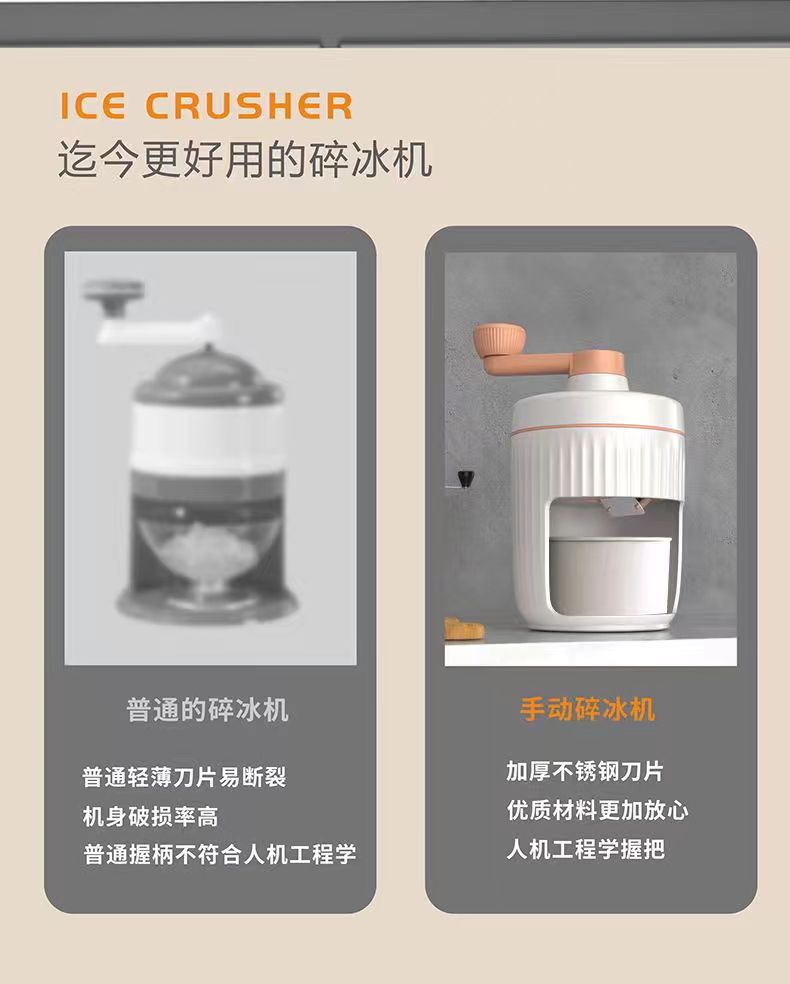 ICE CRUSHER
迄今更好用的碎冰机

普通的碎冰机

普通轻薄刀片易断裂
机身破损率高
普通握柄不符合人机工程学

手动碎冰机

加厚不锈钢刀片
优质材料更加放心
人机工程学握把