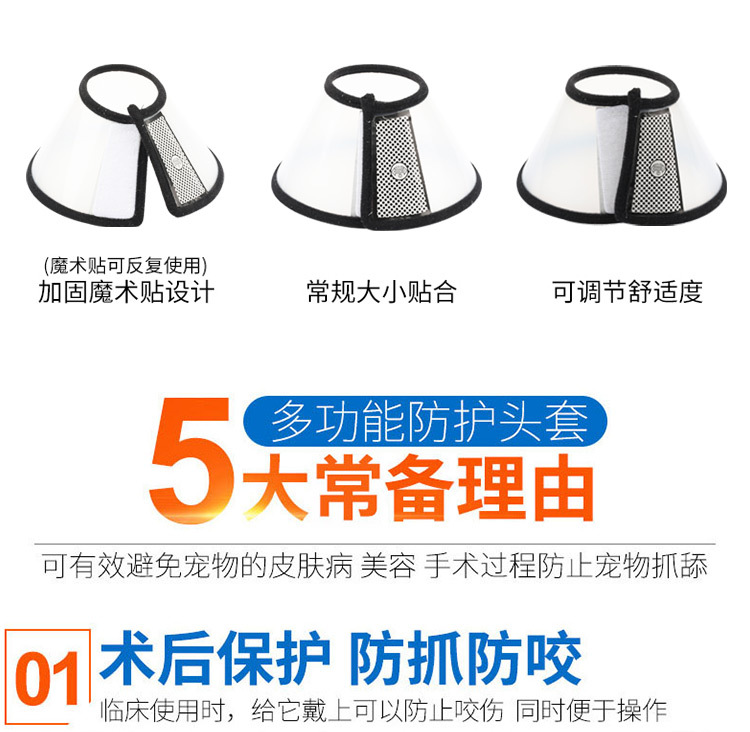 (魔术贴可反复使用)
加固魔术贴设计

常规大小贴合

可调节舒适度

多功能防护头套
5大常备理由

可有效避免宠物的皮肤病 美容 手术过程防止宠物抓舔

01 术后保护 防抓防咬
临床使用时，给它戴上可以防止咬伤 同时便于操作